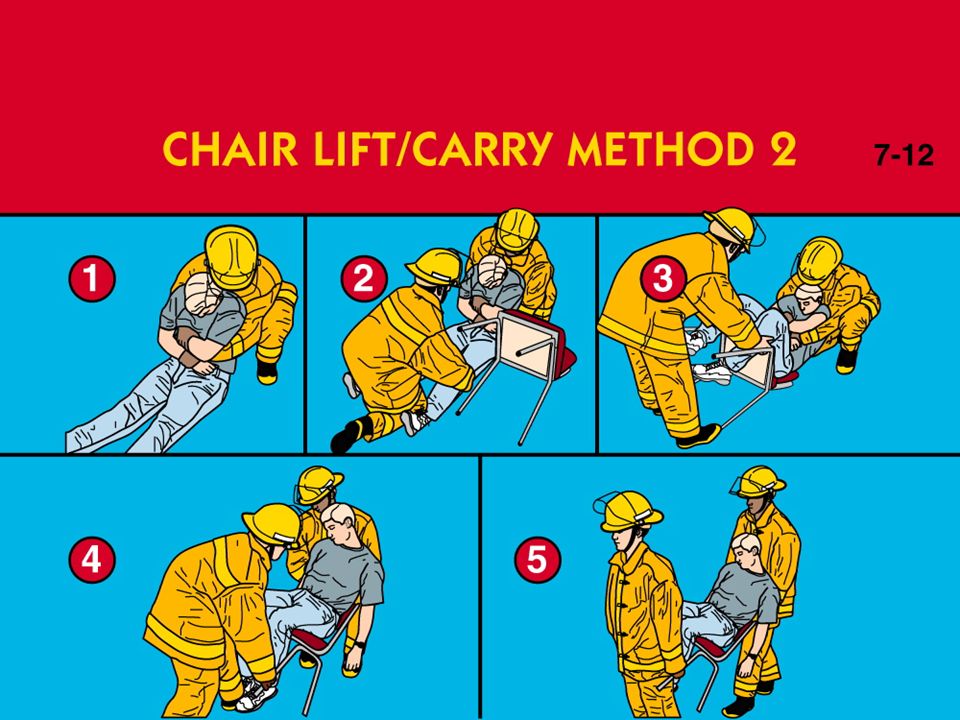 CHAIR LIFT/CARRY METHOD 2

7-12

1

2

3

4

5