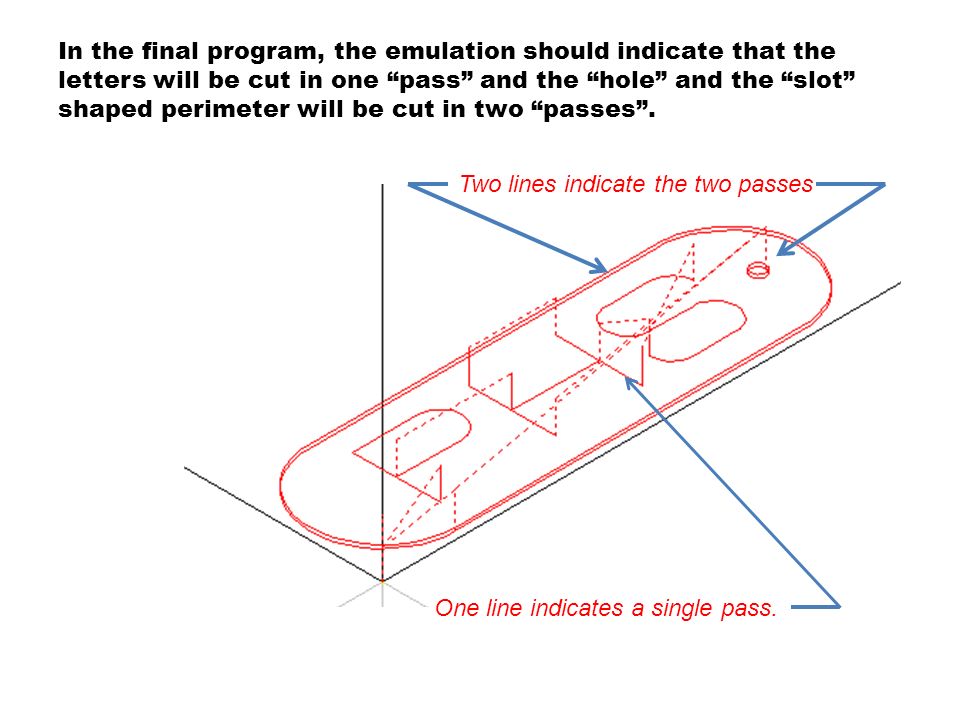 In the final program, the emulation should indicate that the letters will be cut in one “pass” and the “hole” and the “slot” shaped perimeter will be cut in two “passes”.

Two lines indicate the two passes

One line indicates a single pass.