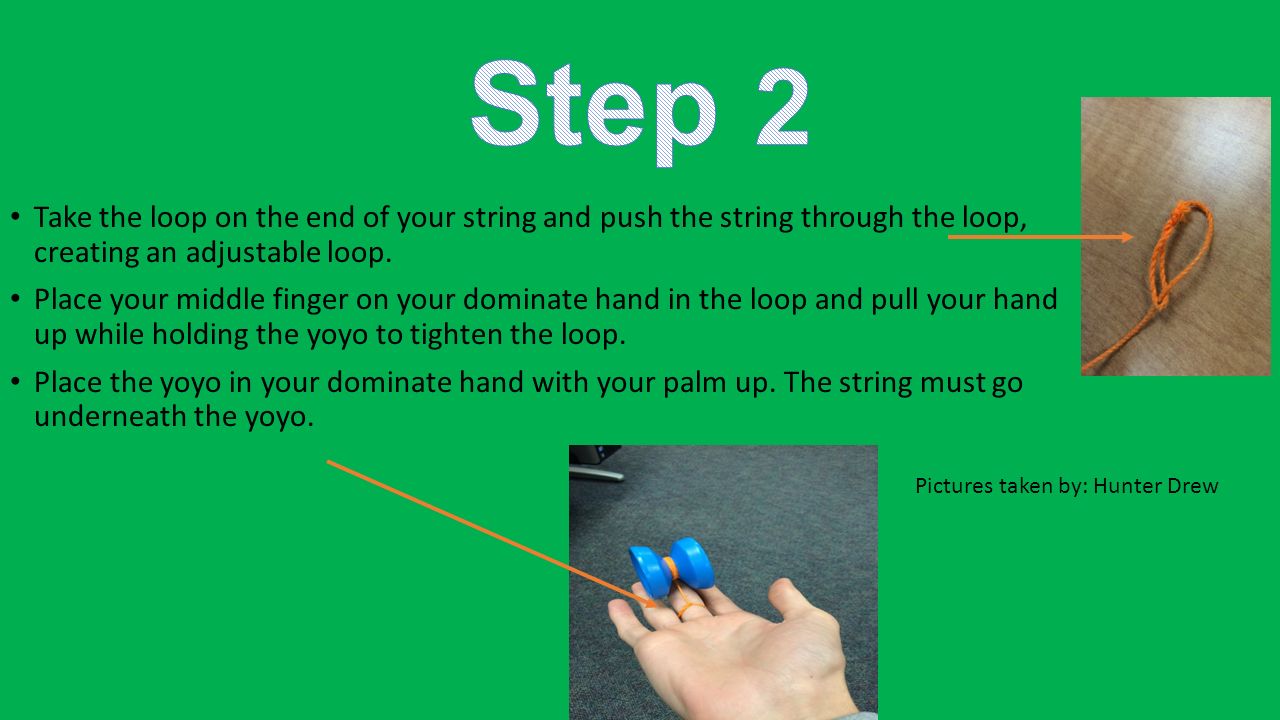 Step 2

• Take the loop on the end of your string and push the string through the loop, creating an adjustable loop.
• Place your middle finger on your dominate hand in the loop and pull your hand up while holding the yoyo to tighten the loop.
• Place the yoyo in your dominate hand with your palm up. The string must go underneath the yoyo.

Pictures taken by: Hunter Drew