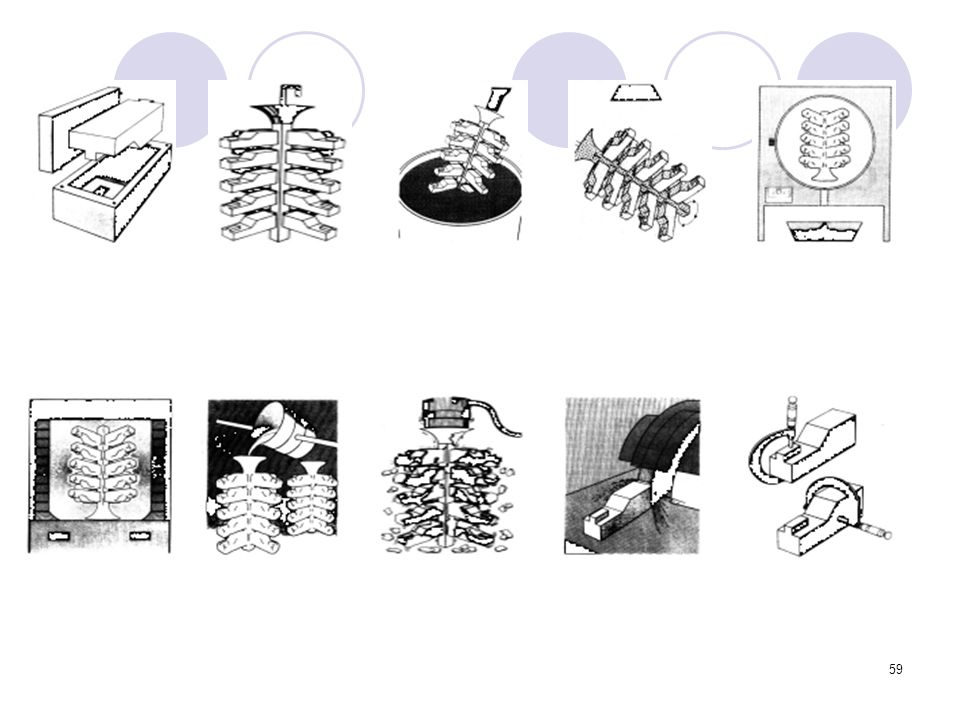 59