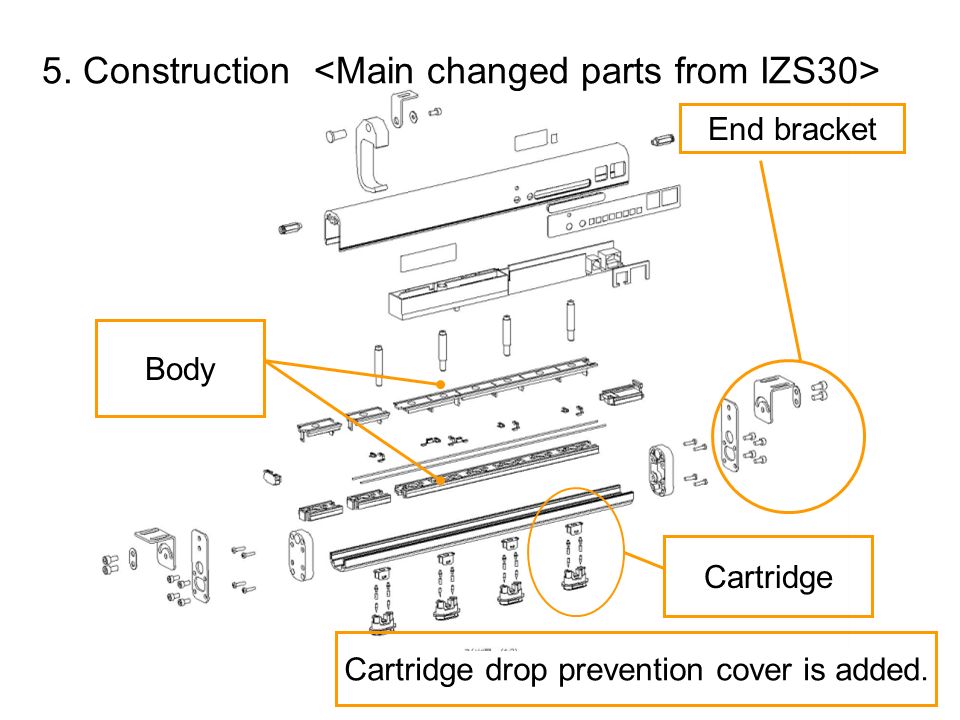 5. Construction <Main changed parts from IZS30>

End bracket

Body

Cartridge

Cartridge drop prevention cover is added.