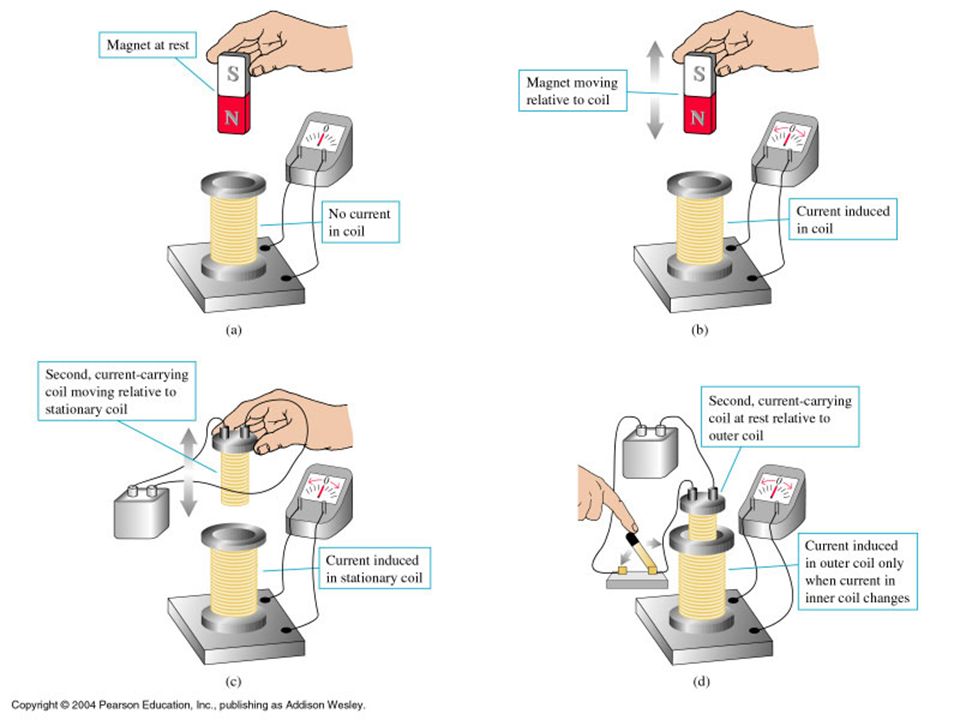 Magnet at rest

S

N

0

No current in coil

(a)

Magnet moving relative to coil

S

N

0

Current induced in coil

(b)

Second, current-carrying coil moving relative to stationary coil

0

Current induced in stationary coil

(c)

Second, current-carrying coil at rest relative to outer coil

0

Current induced in outer coil only when current in inner coil changes

(d)

Copyright © 2004 Pearson Education, Inc., publishing as Addison Wesley.