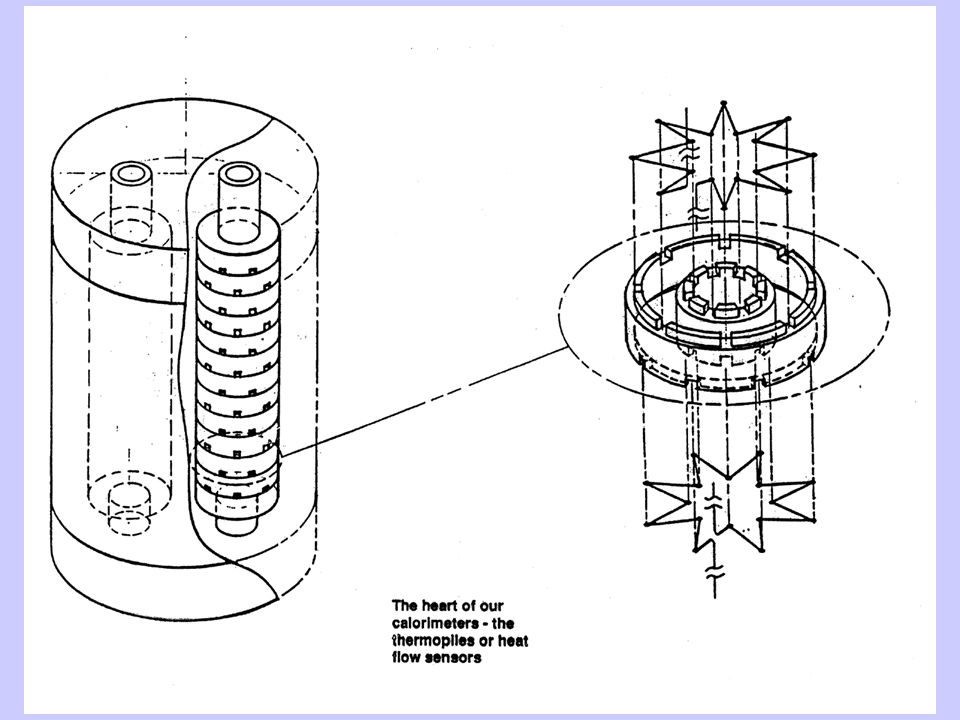 The heart of our calorimeters - the thermopiles or heat flow sensors