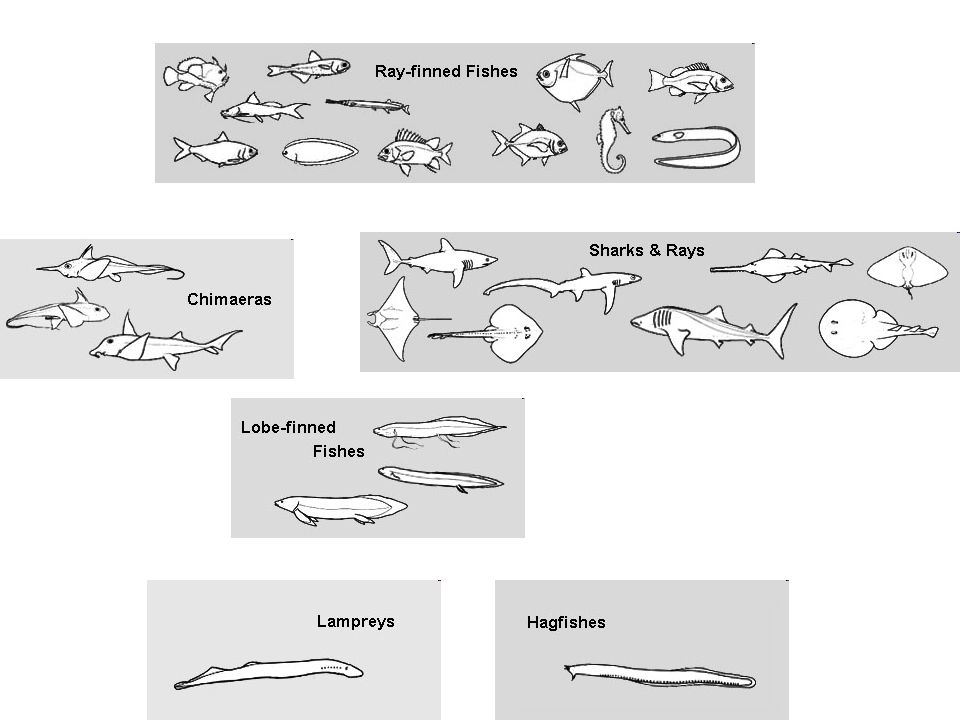 Ray-finned Fishes

Chimaeras

Sharks & Rays

Lobe-finned Fishes

Lampreys

Hagfishes