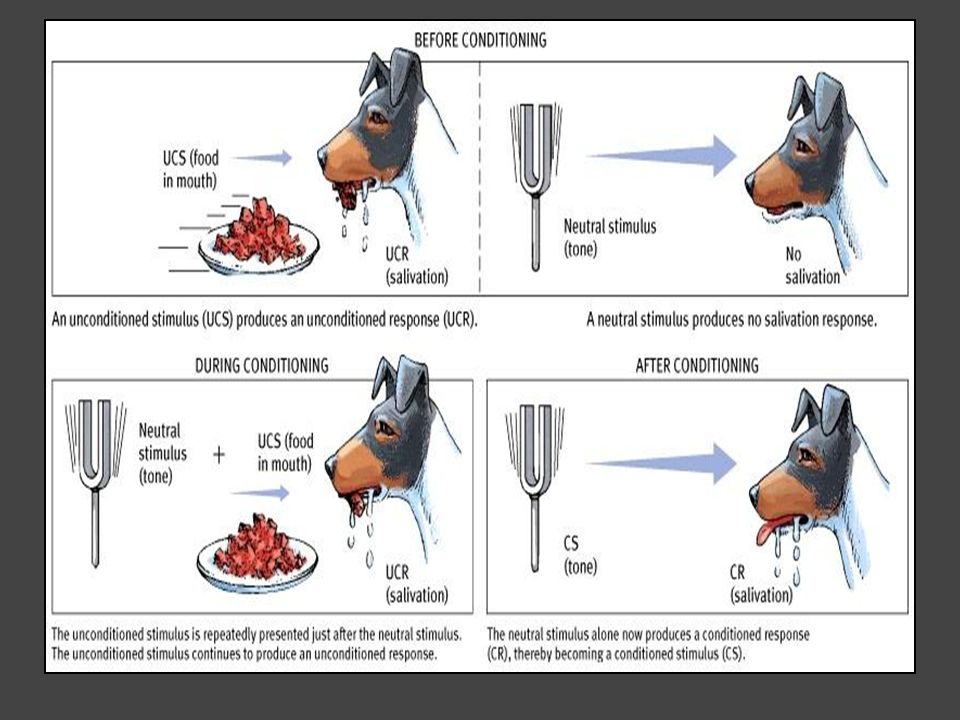 BEFORE CONDITIONING

UCS (food in mouth)

UCR (salivation)

Neutral stimulus (tone)

No salivation

An unconditioned stimulus (UCS) produces an unconditioned response (UCR).

A neutral stimulus produces no salivation response.

DURING CONDITIONING

Neutral stimulus (tone)

+

UCS (food in mouth)

UCR (salivation)

The unconditioned stimulus is repeatedly presented just after the neutral stimulus. The unconditioned stimulus continues to produce an unconditioned response.

AFTER CONDITIONING

CS (tone)

CR (salivation)

The neutral stimulus alone now produces a conditioned response (CR), thereby becoming a conditioned stimulus (CS).