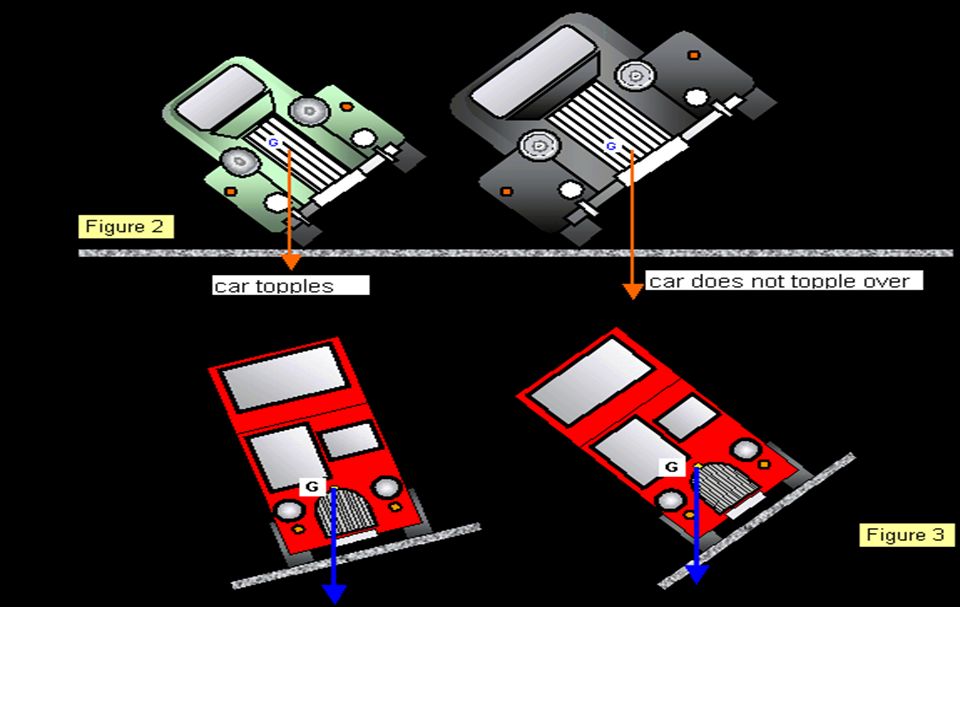 G

G

Figure 2

car topples

car does not topple over

G

G

Figure 3