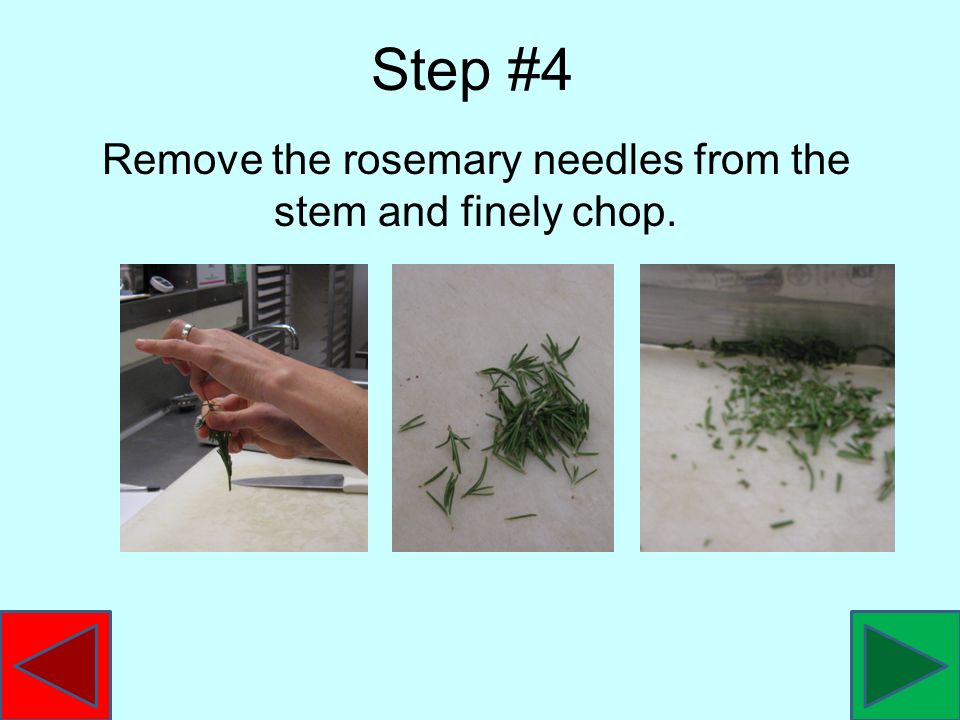 Step #4

Remove the rosemary needles from the stem and finely chop.