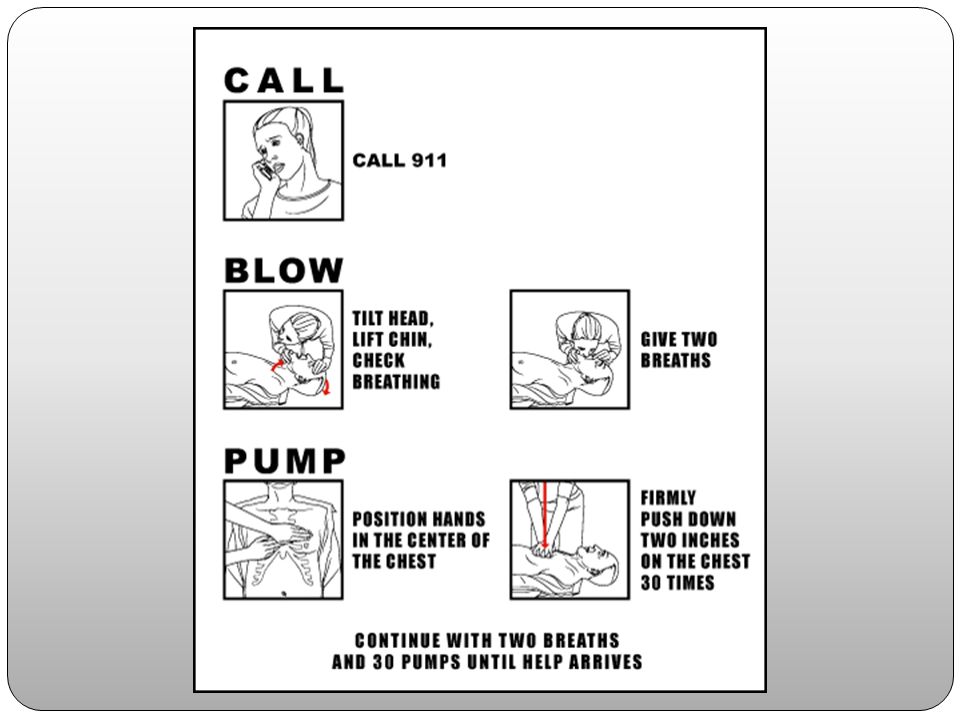 CALL

CALL 911

BLOW

TILT HEAD, LIFT CHIN, CHECK BREATHING

GIVE TWO BREATHS

PUMP

POSITION HANDS IN THE CENTER OF THE CHEST

FIRMLY PUSH DOWN TWO INCHES ON THE CHEST 30 TIMES

CONTINUE WITH TWO BREATHS AND 30 PUMPS UNTIL HELP ARRIVES