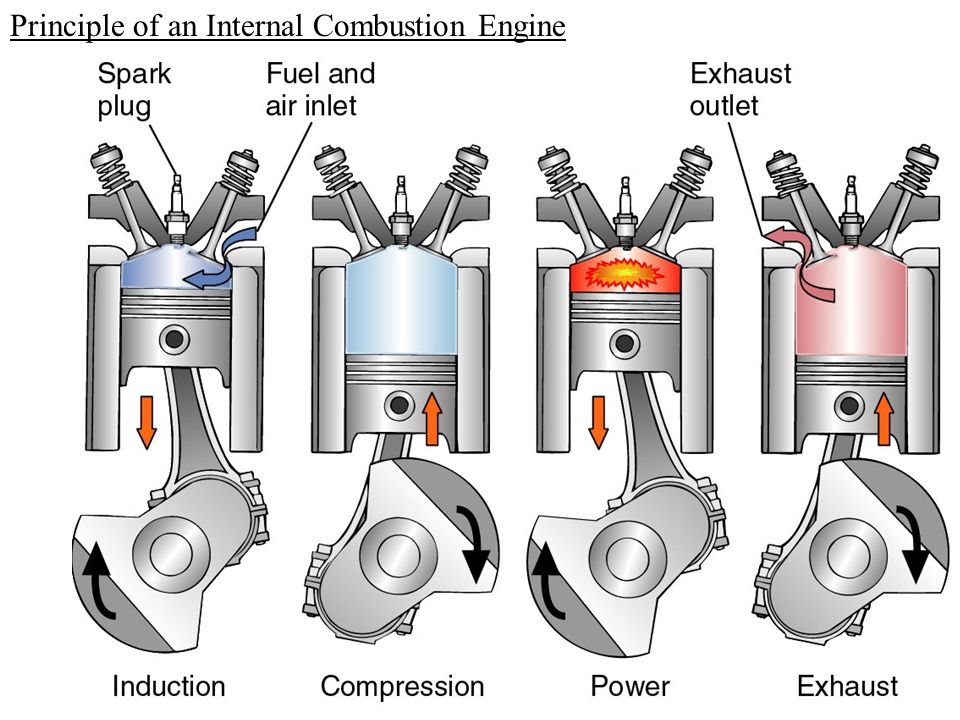 Principle of an Internal Combustion Engine

Spark plug

Fuel and air inlet

Exhaust outlet

Induction

Compression

Power

Exhaust