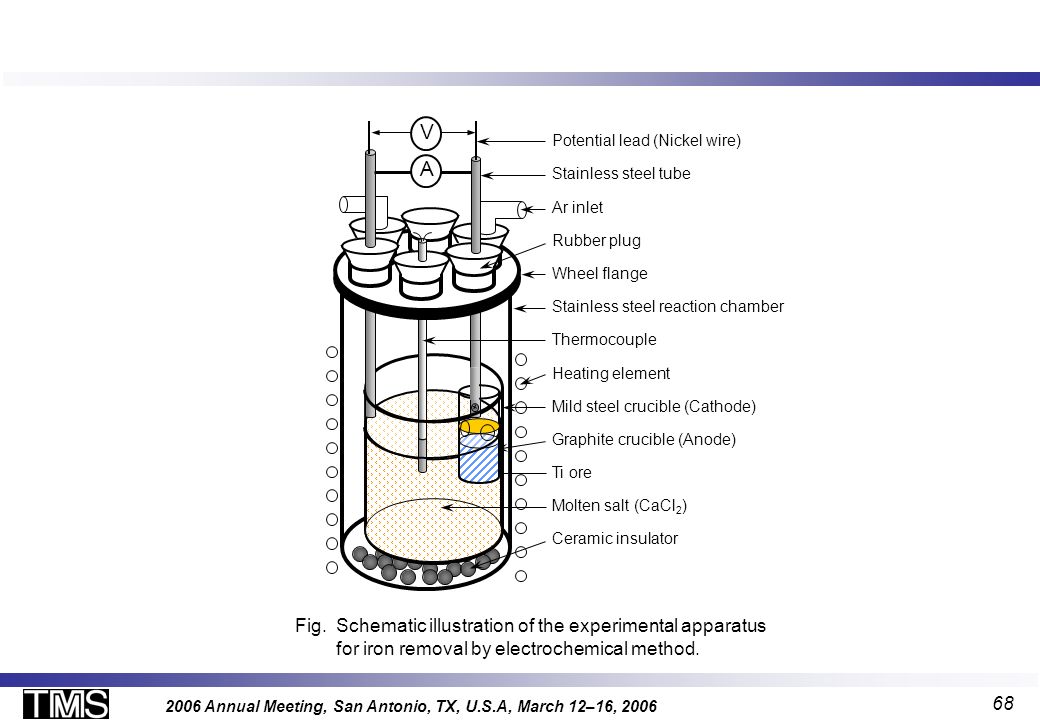 V

A

Potential lead (Nickel wire)

Stainless steel tube

Ar inlet

Rubber plug

Wheel flange

Stainless steel reaction chamber

Thermocouple

Heating element

Mild steel crucible (Cathode)

Graphite crucible (Anode)

Ti ore

Molten salt ($CaCl_2$)

Ceramic insulator

Fig. Schematic illustration of the experimental apparatus for iron removal by electrochemical method.

TMS

2006 Annual Meeting, San Antonio, TX, U.S.A, March 12–16, 2006

68