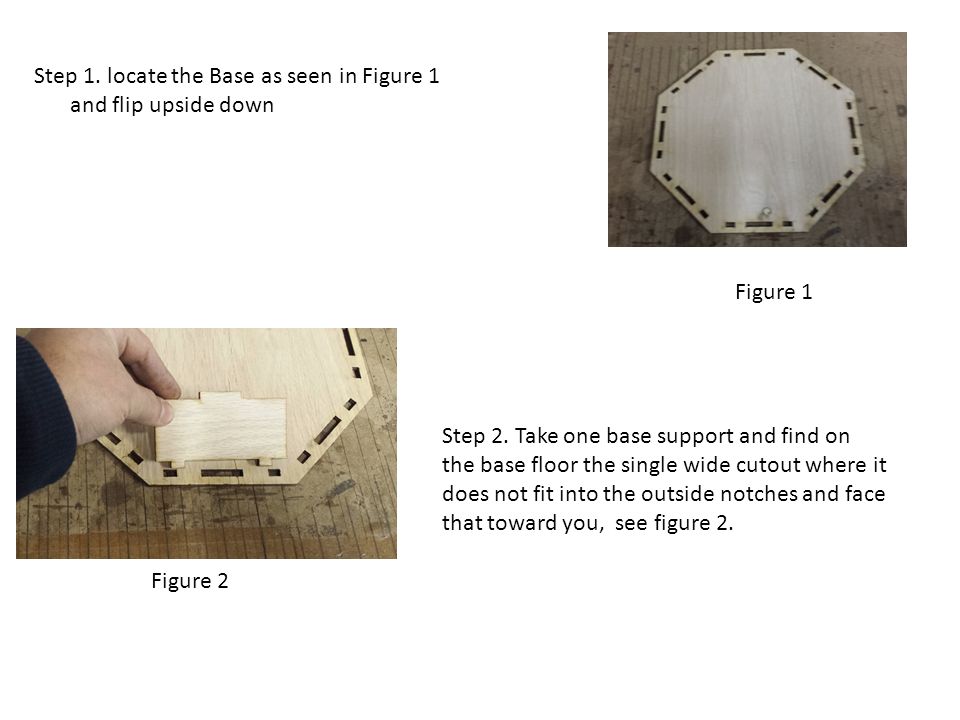 Step 1. locate the Base as seen in Figure 1
and flip upside down

Figure 1

Step 2. Take one base support and find on the base floor the single wide cutout where it does not fit into the outside notches and face that toward you,  see figure 2.

Figure 2