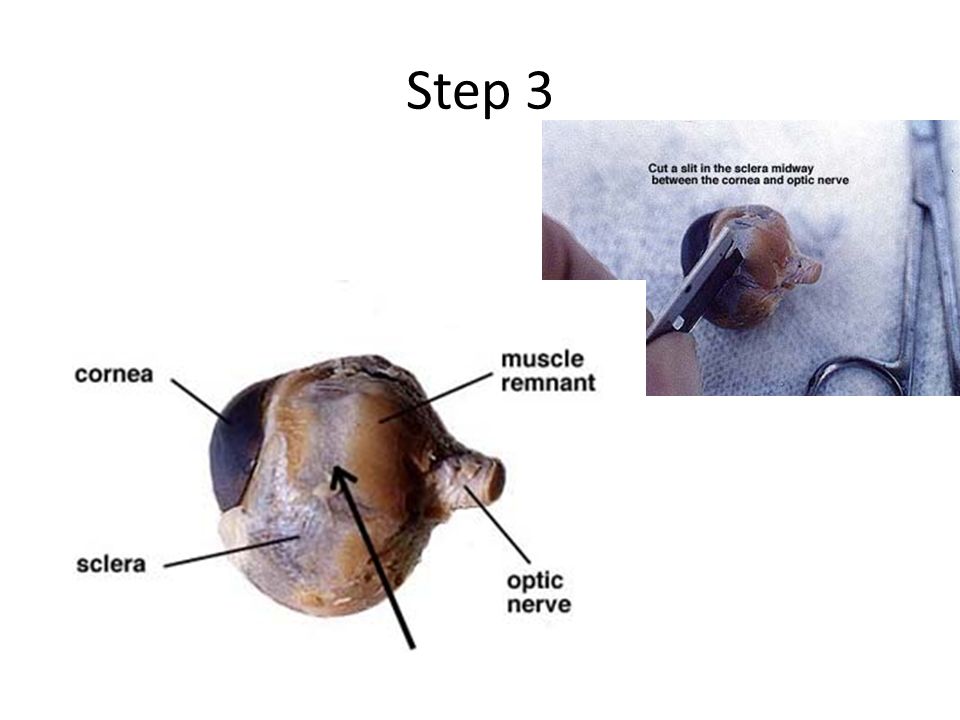 Step 3

Cut a slit in the sclera midway between the cornea and optic nerve

cornea

muscle remnant

sclera

optic nerve