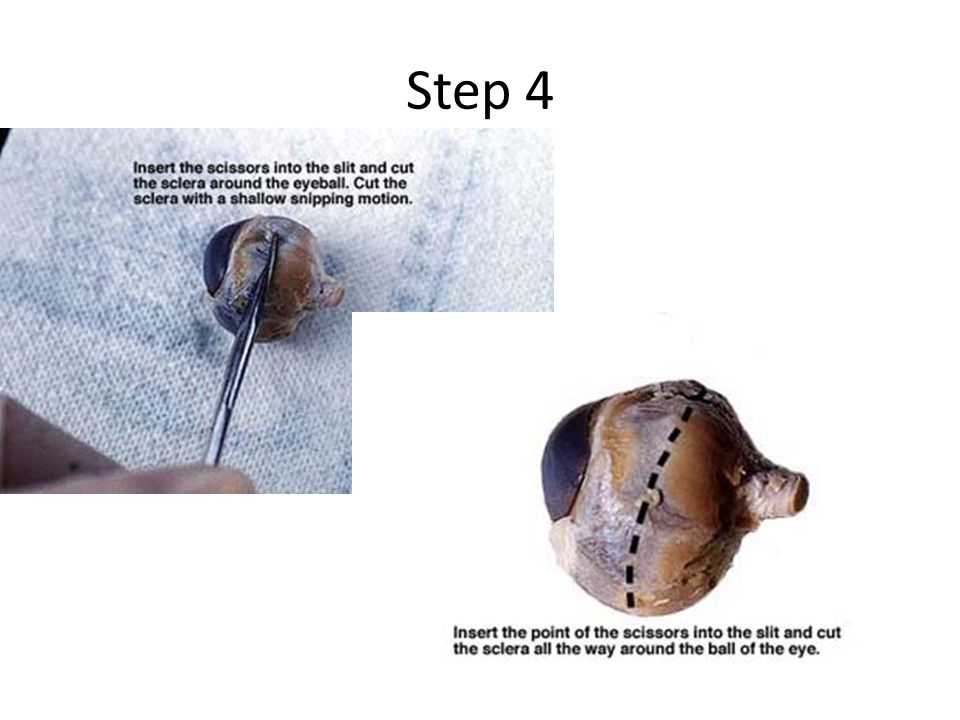 Step 4

Insert the scissors into the slit and cut the sclera around the eyeball. Cut the sclera with a shallow snipping motion.

Insert the point of the scissors into the slit and cut the sclera all the way around the ball of the eye.