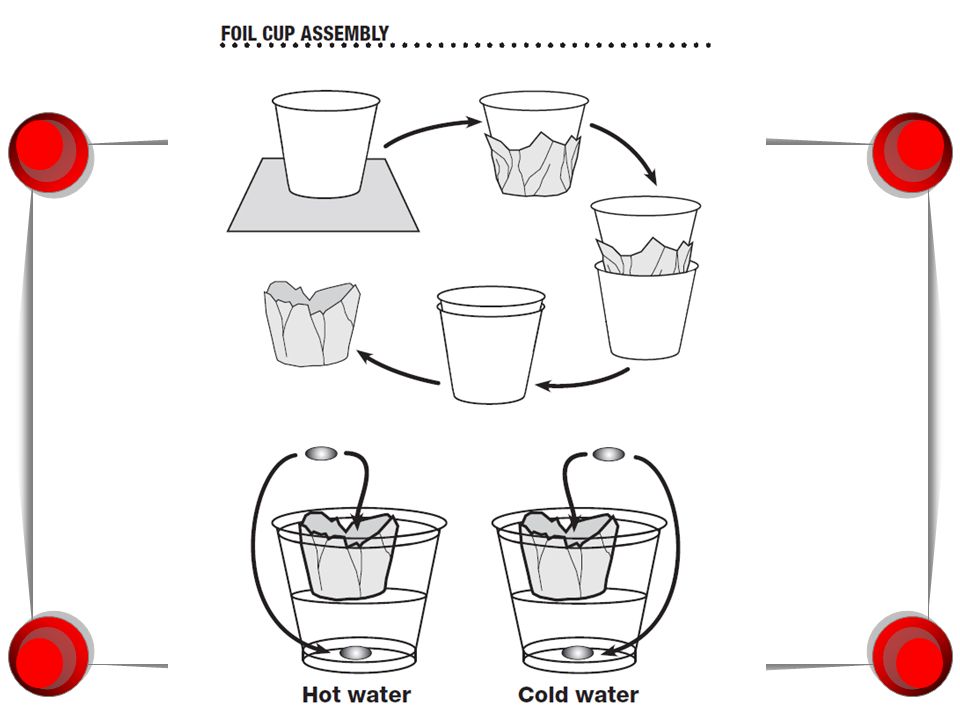 FOIL CUP ASSEMBLY

Hot water

Cold water