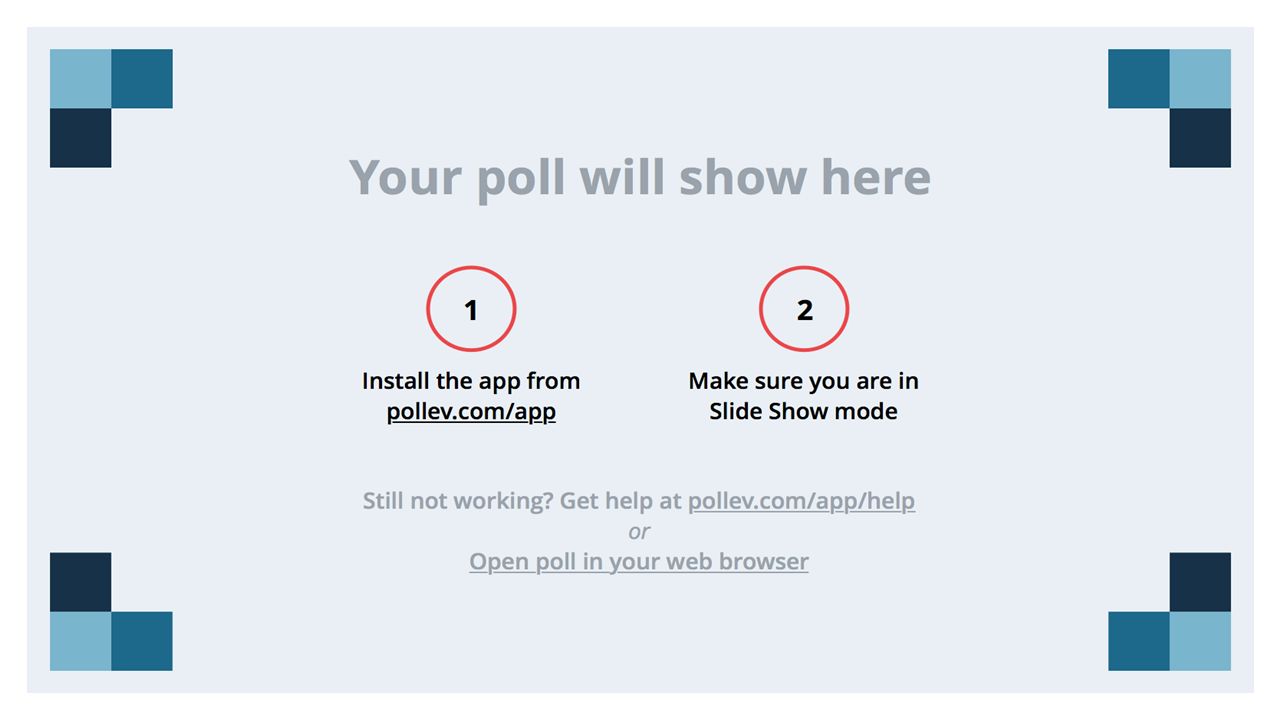 Your poll will show here

1

Install the app from pollev.com/app

2

Make sure you are in Slide Show mode

Still not working? Get help at pollev.com/app/help
or
Open poll in your web browser