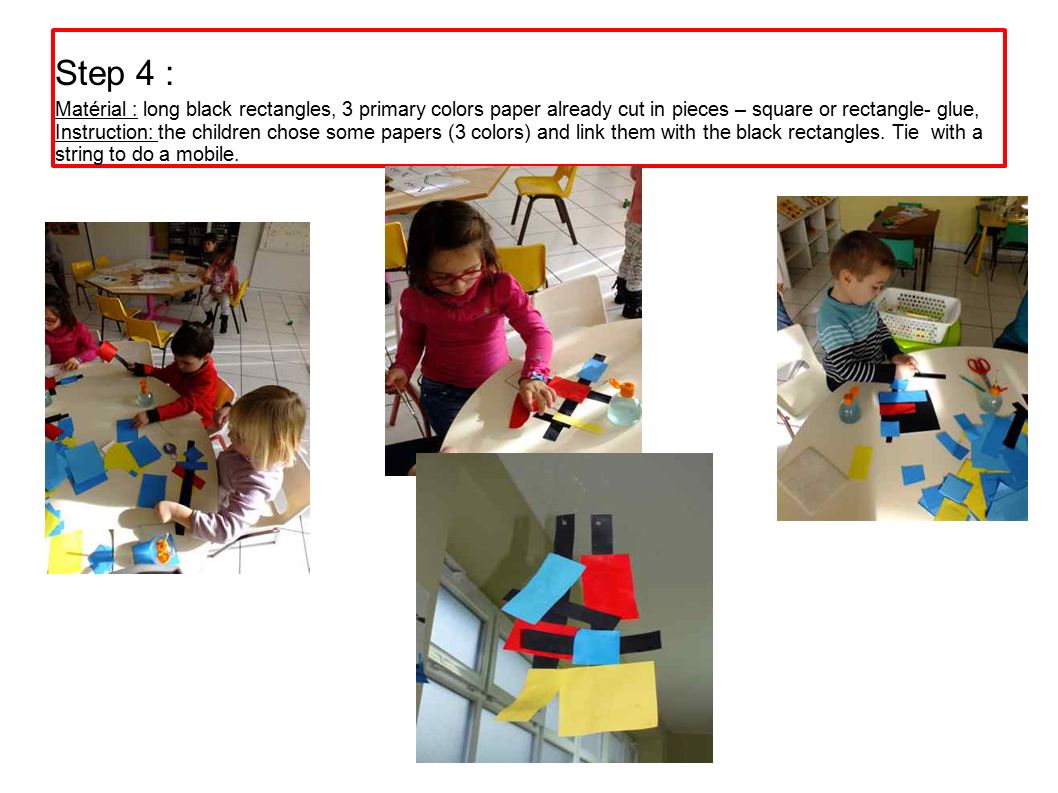 Step 4 :

Matérial : long black rectangles, 3 primary colors paper already cut in pieces – square or rectangle- glue,
Instruction: the children chose some papers (3 colors) and link them with the black rectangles. Tie with a string to do a mobile.