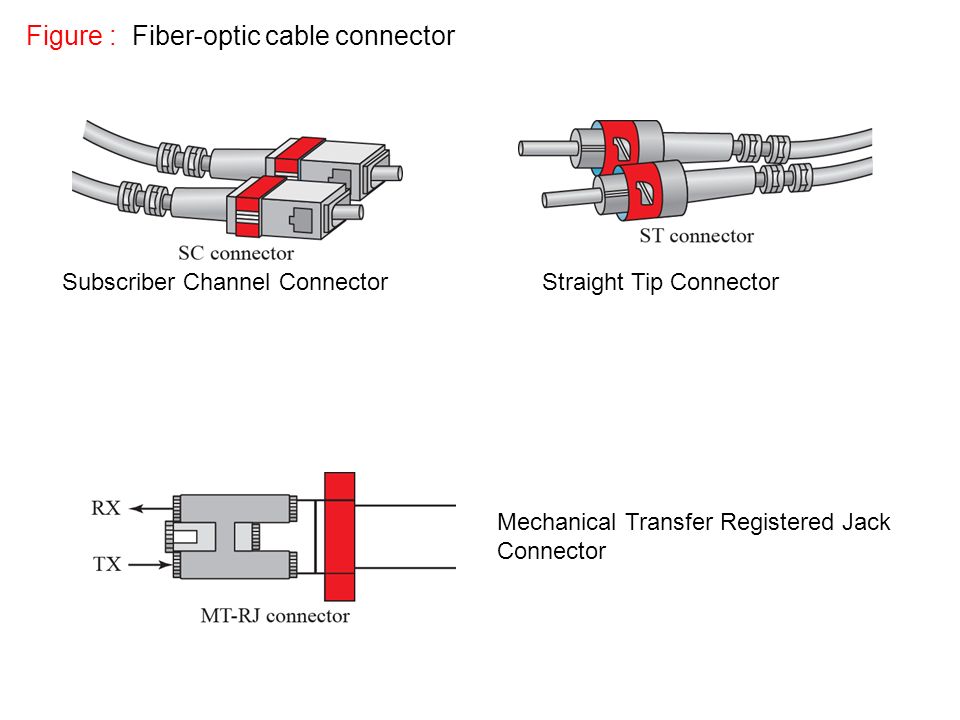 Figure : Fiber-optic cable connector

SC connector

Subscriber Channel Connector

ST connector

Straight Tip Connector

RX

TX

MT-RJ connector

Mechanical Transfer Registered Jack Connector