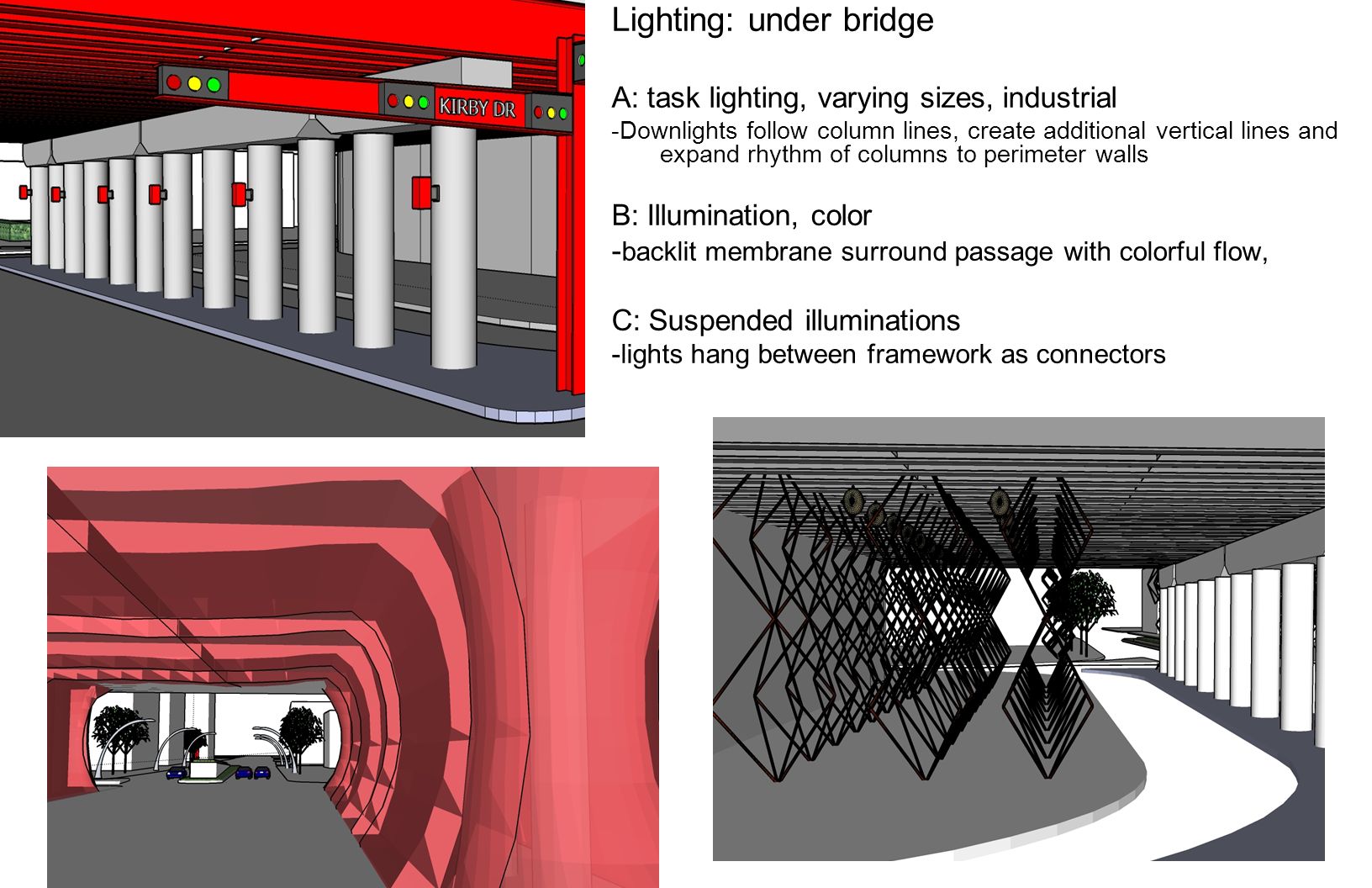 KIRBY DR

Lighting: under bridge

A: task lighting, varying sizes, industrial
-Downlights follow column lines, create additional vertical lines and expand rhythm of columns to perimeter walls

B: Illumination, color
-backlit membrane surround passage with colorful flow,

C: Suspended illuminations
-lights hang between framework as connectors