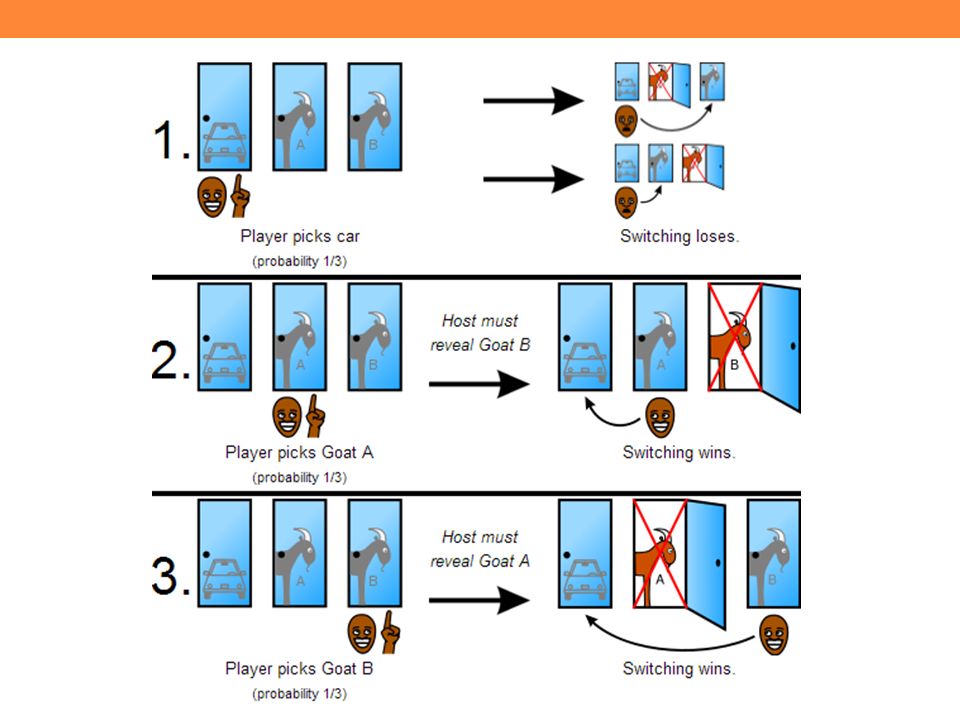 1.

A

B

Player picks car
(probability 1/3)

Switching loses.

2.

A

B

Host must reveal Goat B

A

B

Player picks Goat A
(probability 1/3)

Switching wins.

3.

A

B

Host must reveal Goat A

A

B

Player picks Goat B
(probability 1/3)

Switching wins.