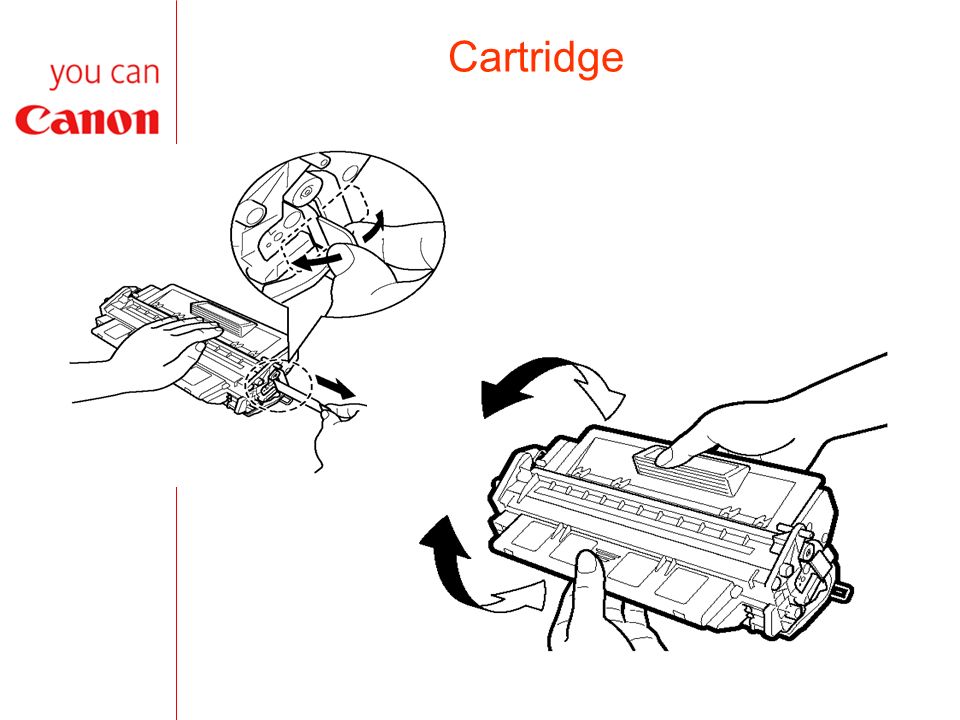 you can
Canon

Cartridge