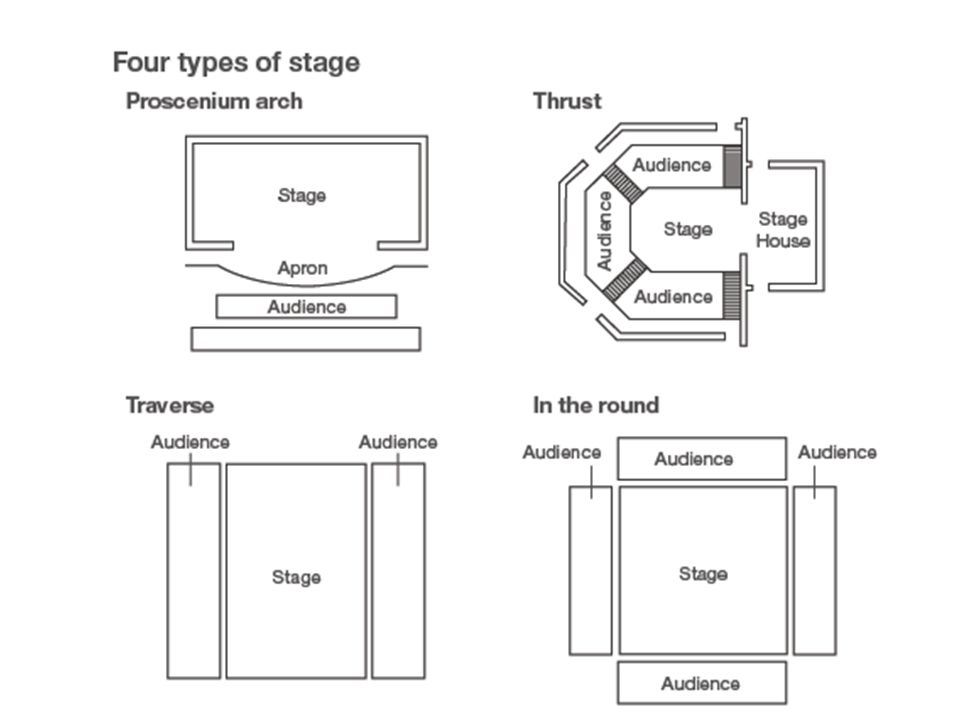 Four types of stage

Proscenium arch

Stage

Apron

Audience

Thrust

Audience

Audience

Stage

Stage House

Audience

Traverse

Audience

Audience

Stage

In the round

Audience

Audience

Audience

Stage

Audience