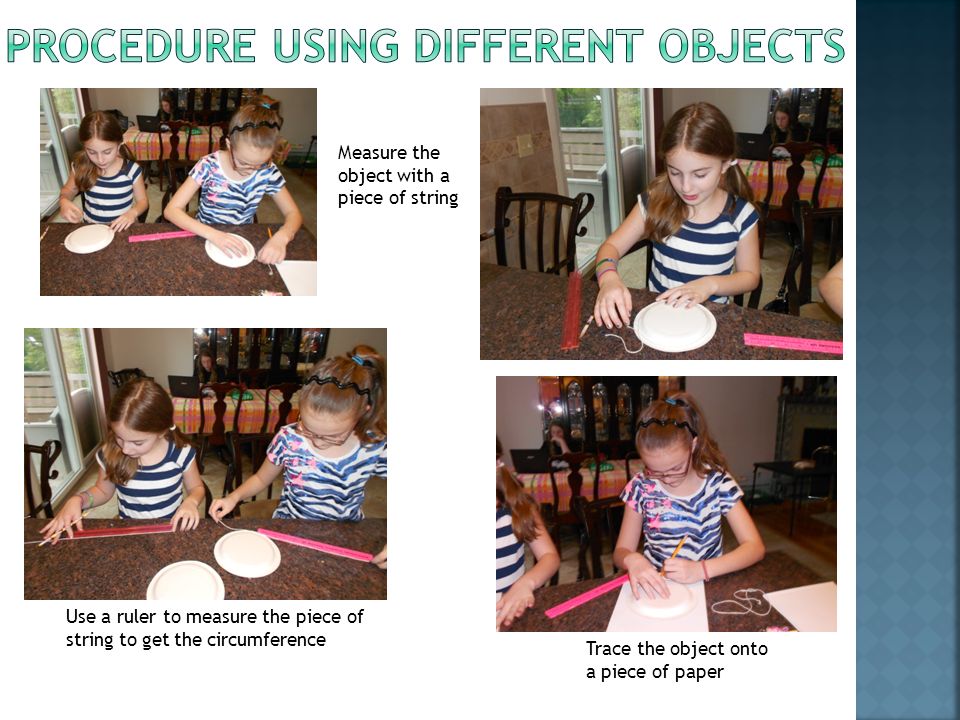 PROCEDURE USING DIFFERENT OBJECTS

Measure the object with a piece of string

Use a ruler to measure the piece of string to get the circumference

Trace the object onto a piece of paper