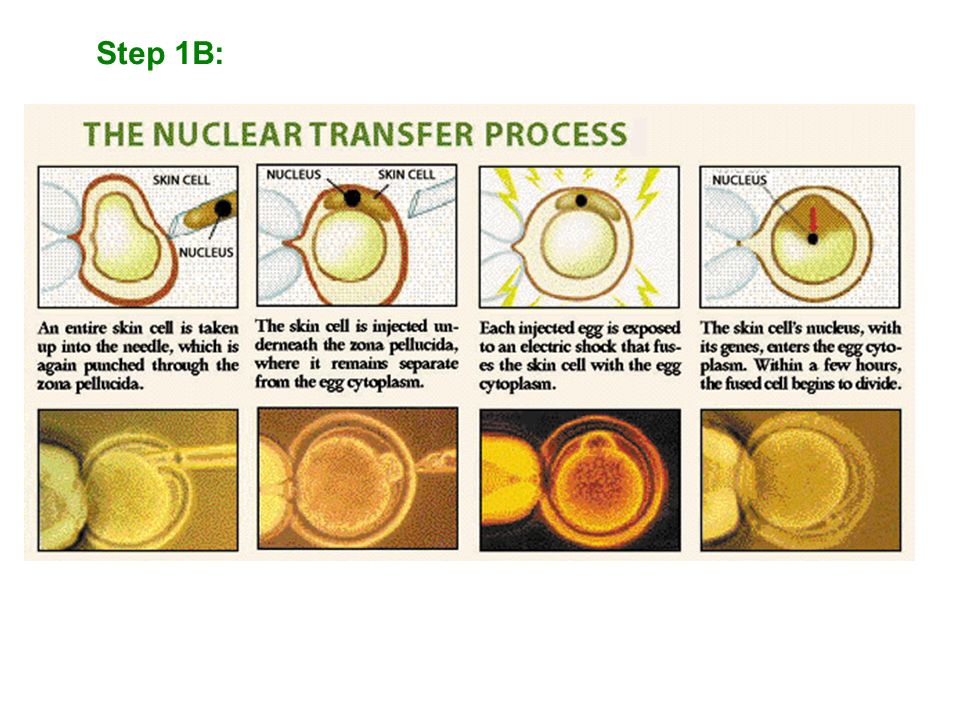 Step 1B:

THE NUCLEAR TRANSFER PROCESS

SKIN CELL
NUCLEUS

An entire skin cell is taken up into the needle, which is again punched through the zona pellucida.

NUCLEUS
SKIN CELL

The skin cell is injected underneath the zona pellucida, where it remains separate from the egg cytoplasm.

Each injected egg is exposed to an electric shock that fuses the skin cell with the egg cytoplasm.

NUCLEUS

The skin cell's nucleus, with its genes, enters the egg cytoplasm. Within a few hours, the fused cell begins to divide.