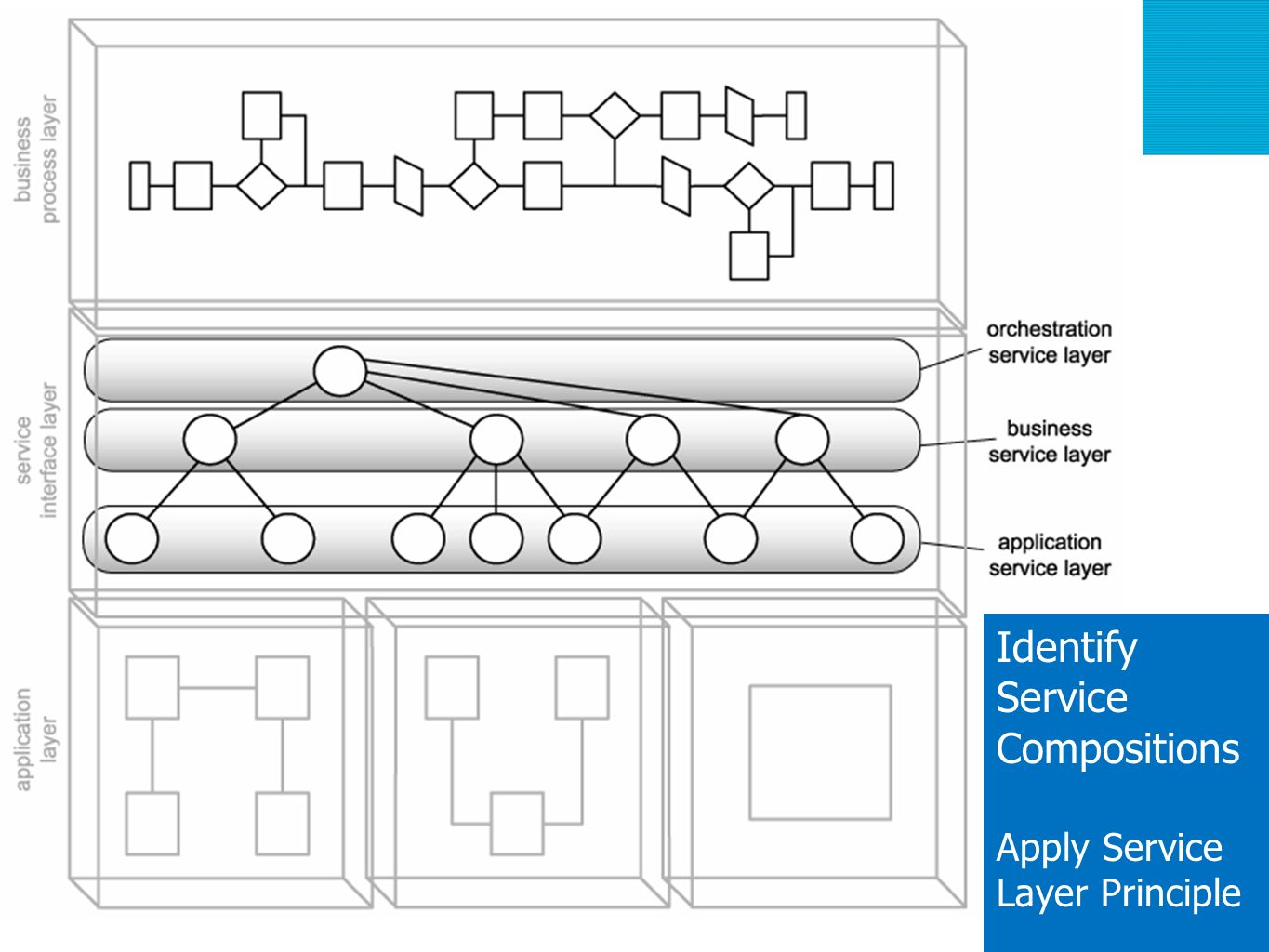 business process layer

service interface layer

application layer

orchestration service layer

business service layer

application service layer

Identify Service Compositions

Apply Service Layer Principle