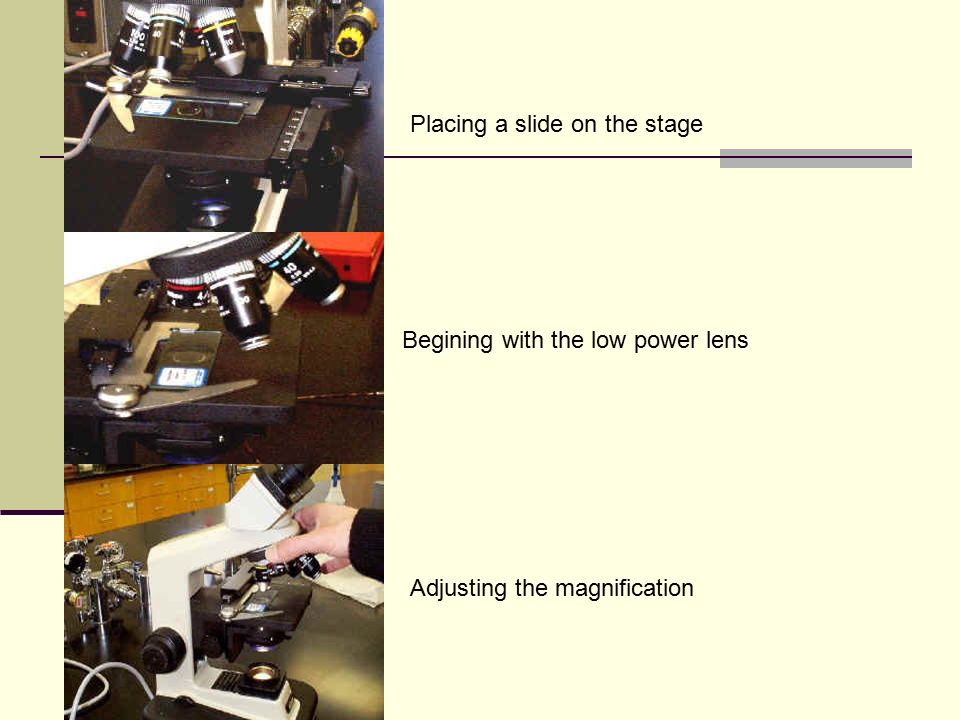 Placing a slide on the stage

Begining with the low power lens

Adjusting the magnification