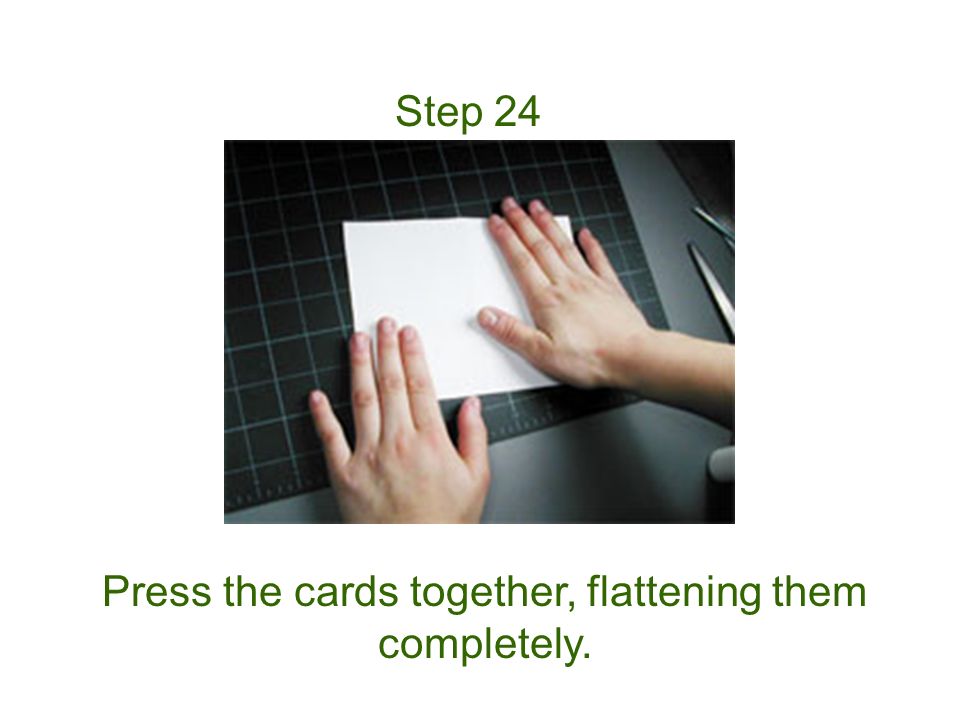 Step 24

Press the cards together, flattening them completely.