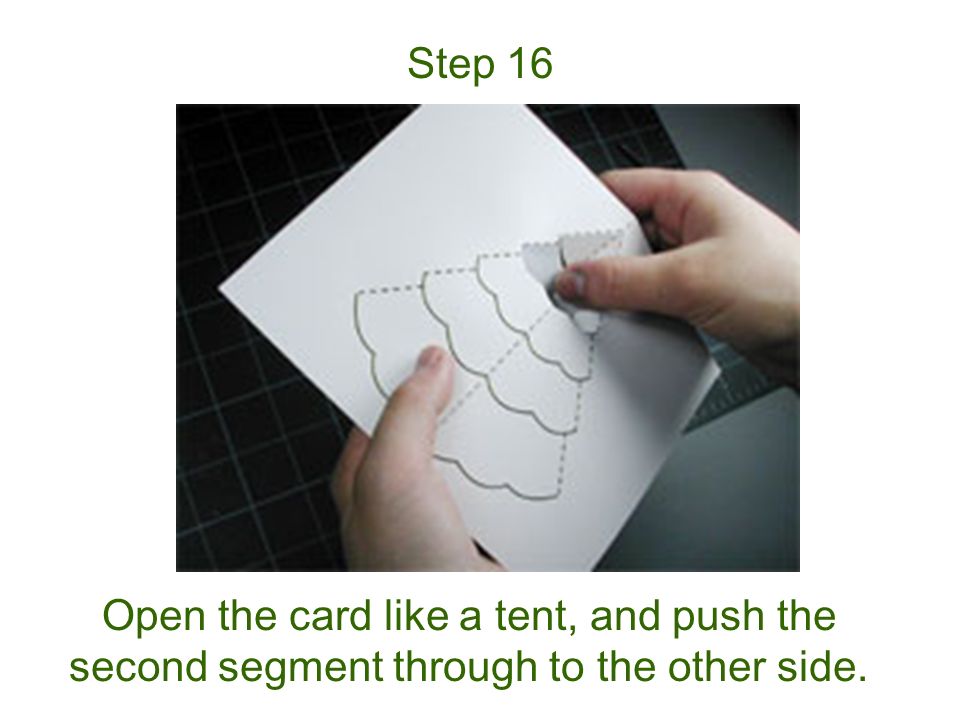 Step 16

Open the card like a tent, and push the second segment through to the other side.