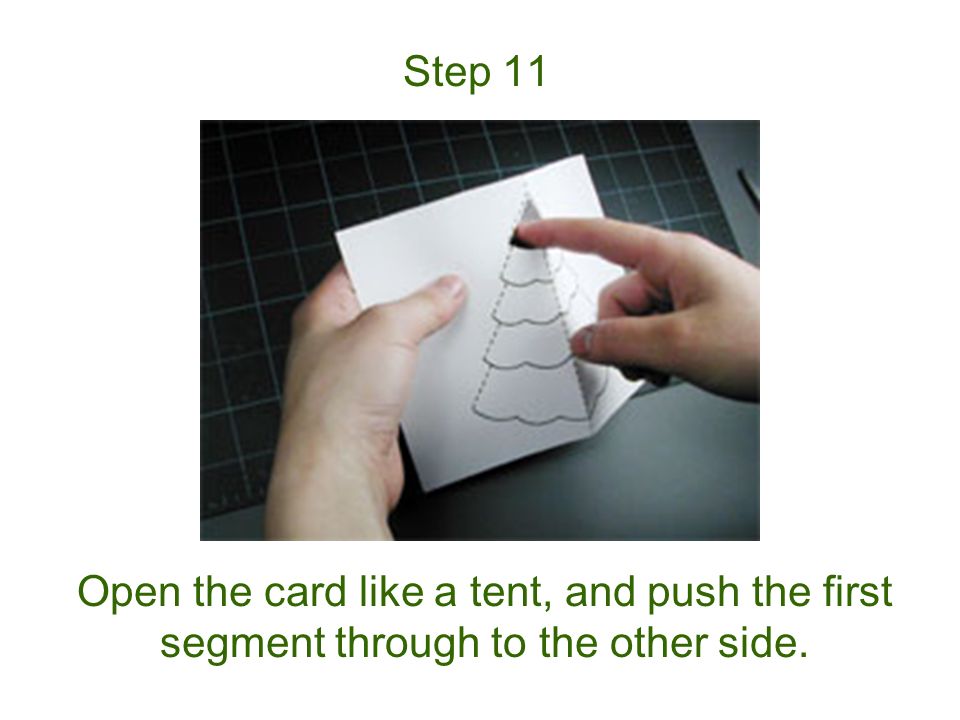 Step 11

Open the card like a tent, and push the first segment through to the other side.