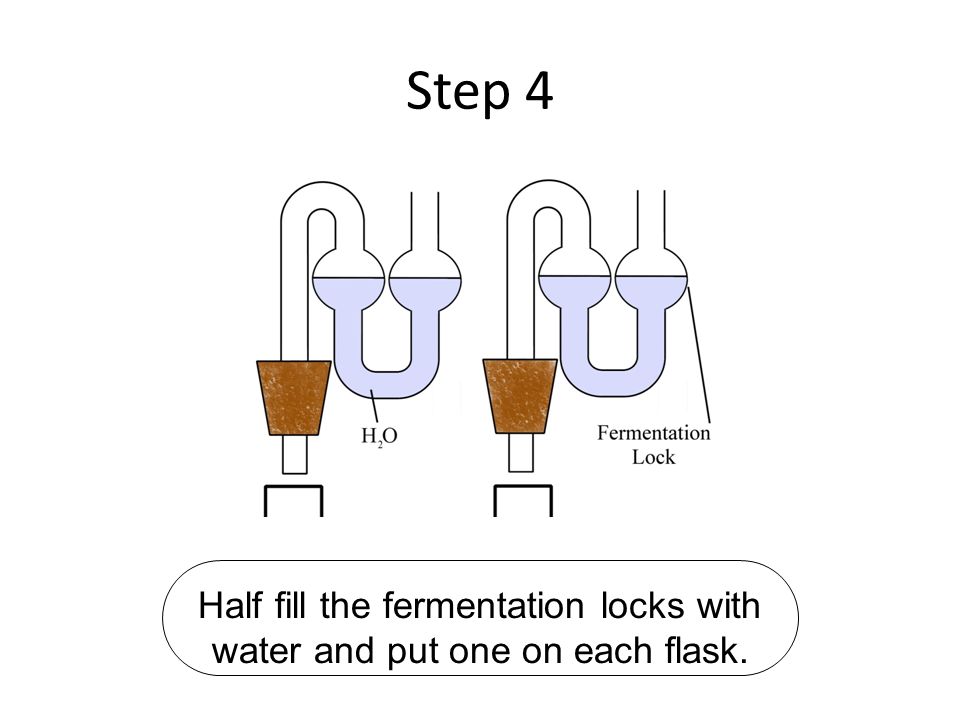 Step 4

$H_2O$

Fermentation Lock

Half fill the fermentation locks with water and put one on each flask.