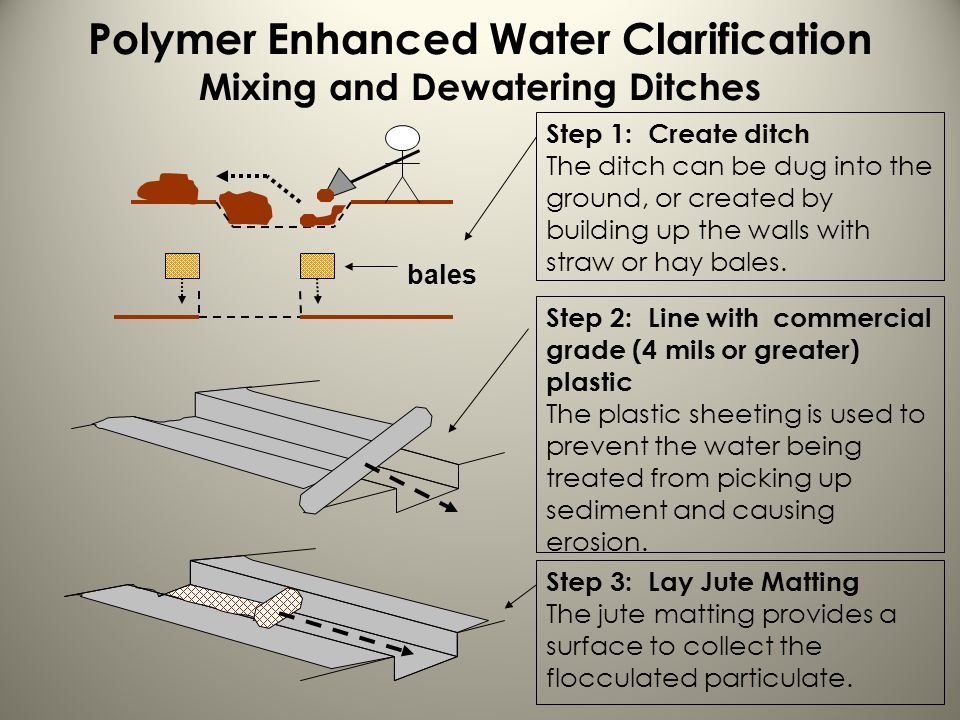 Polymer Enhanced Water Clarification
Mixing and Dewatering Ditches

bales

Step 1: Create ditch
The ditch can be dug into the ground, or created by building up the walls with straw or hay bales.

Step 2: Line with commercial grade (4 mils or greater) plastic
The plastic sheeting is used to prevent the water being treated from picking up sediment and causing erosion.

Step 3: Lay Jute Matting
The jute matting provides a surface to collect the flocculated particulate.