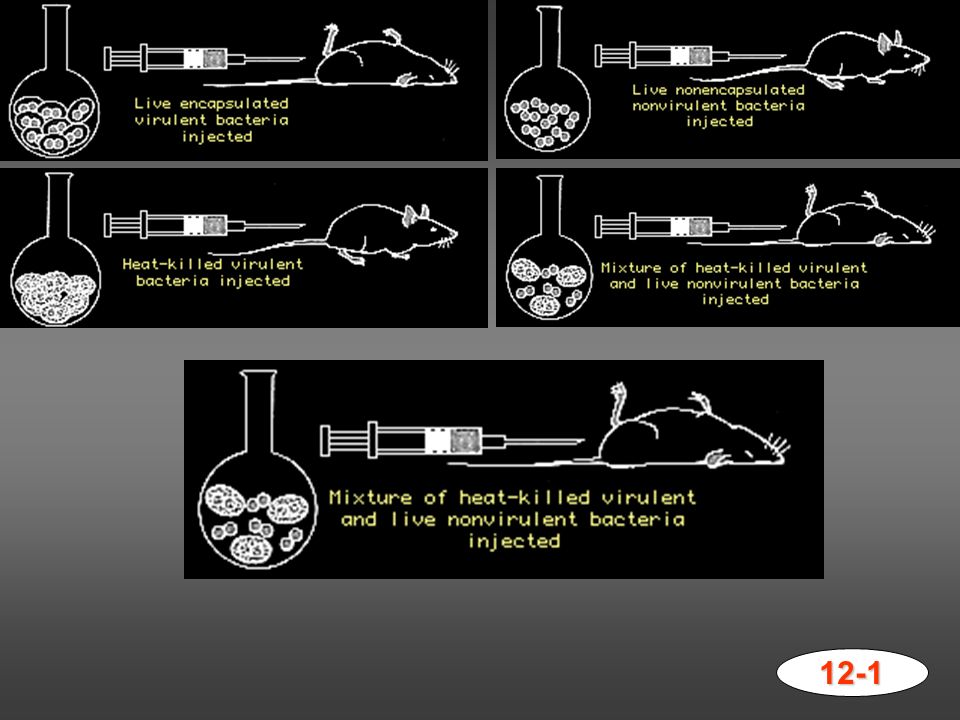 Live encapsulated virulent bacteria injected

Live nonencapsulated nonvirulent bacteria injected

Heat-killed virulent bacteria injected

Mixture of heat-killed virulent and live nonvirulent bacteria injected

Mixture of heat-killed virulent and live nonvirulent bacteria injected

12-1