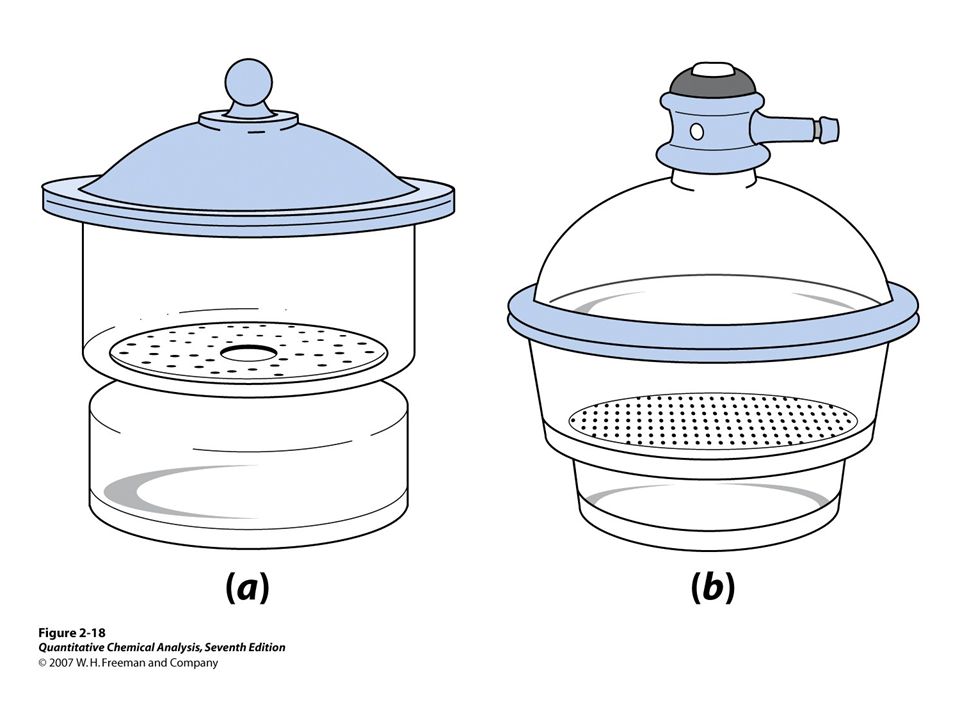 (a)

(b)

Figure 2-18
Quantitative Chemical Analysis, Seventh Edition
© 2007 W. H. Freeman and Company