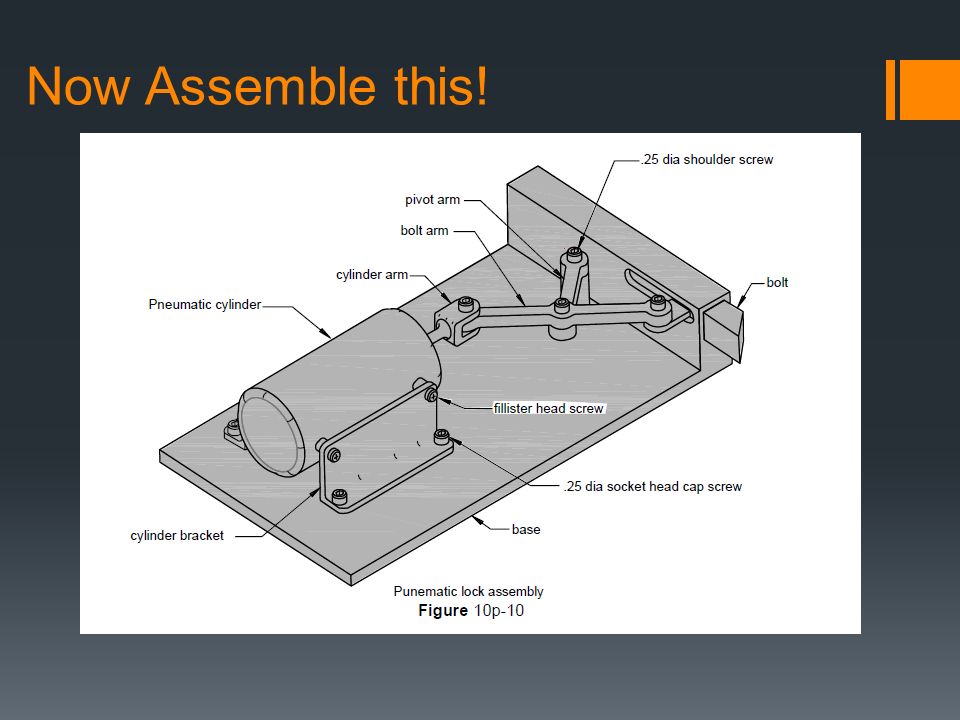 Now Assemble this!

.25 dia shoulder screw

pivot arm

bolt arm

cylinder arm

bolt

Pneumatic cylinder

fillister head screw

.25 dia socket head cap screw

base

cylinder bracket

Punematic lock assembly
Figure 10p-10