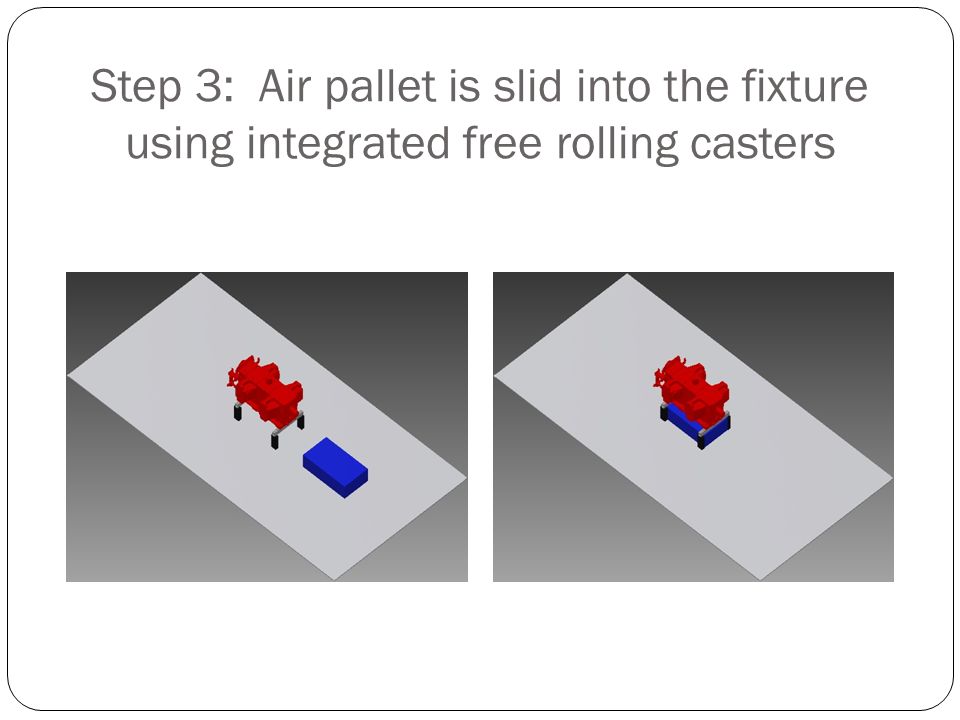 Step 3: Air pallet is slid into the fixture using integrated free rolling casters