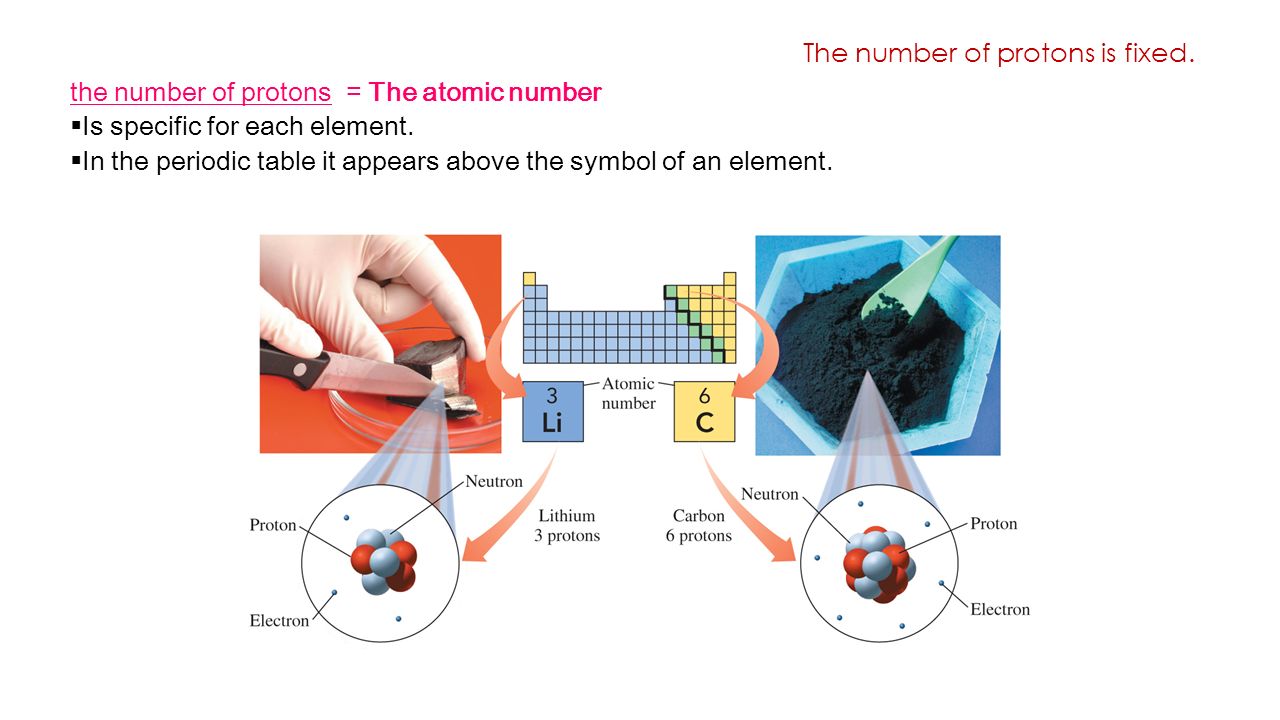 The number of protons is fixed.

the number of protons = The atomic number

▪Is specific for each element.

▪In the periodic table it appears above the symbol of an element.

3
Li

Atomic number

6
C

Neutron

Proton

Electron

Lithium
3 protons

Carbon
6 protons

Neutron

Proton

Electron