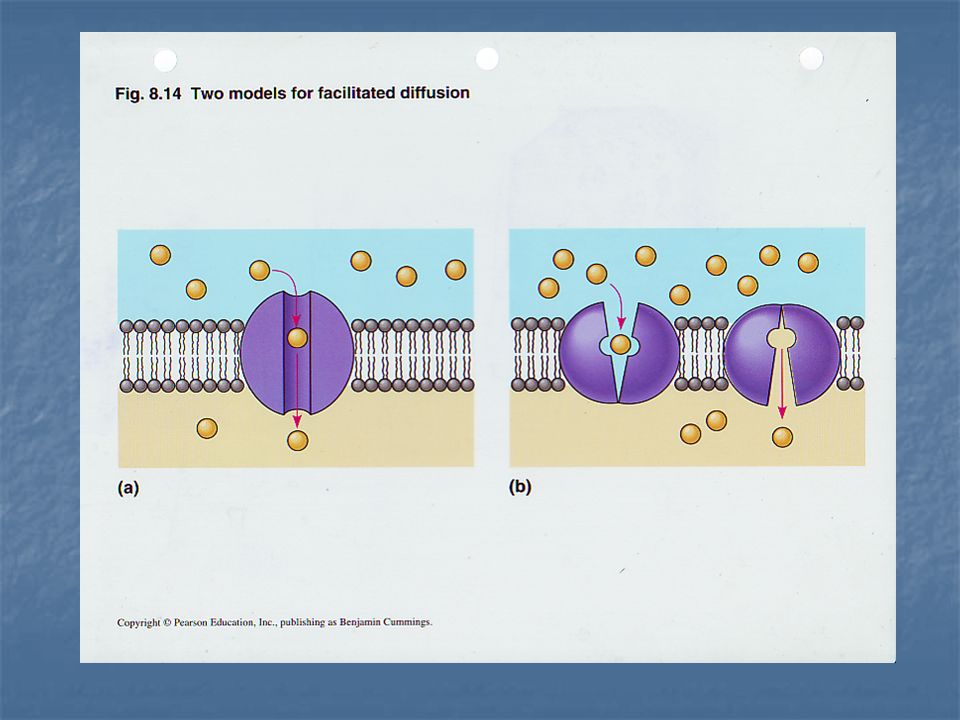 Fig. 8.14 Two models for facilitated diffusion

(a)

(b)

Copyright © Pearson Education, Inc., publishing as Benjamin Cummings.