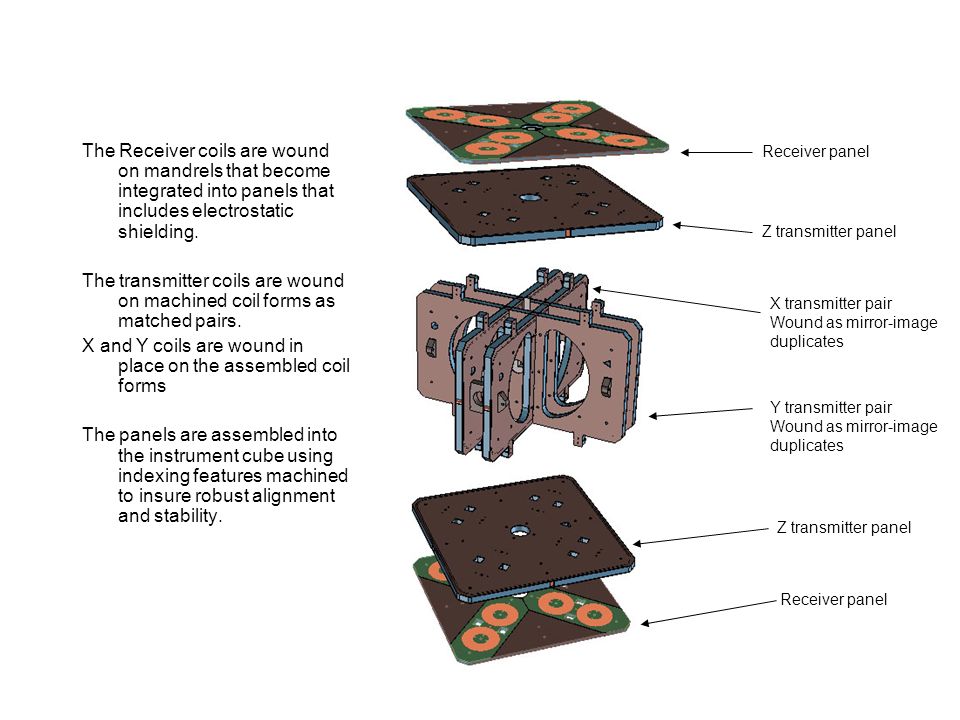 The Receiver coils are wound on mandrels that become integrated into panels that includes electrostatic shielding.

The transmitter coils are wound on machined coil forms as matched pairs.

X and Y coils are wound in place on the assembled coil forms

The panels are assembled into the instrument cube using indexing features machined to insure robust alignment and stability.

Receiver panel

Z transmitter panel

X transmitter pair
Wound as mirror-image duplicates

Y transmitter pair
Wound as mirror-image duplicates

Z transmitter panel

Receiver panel