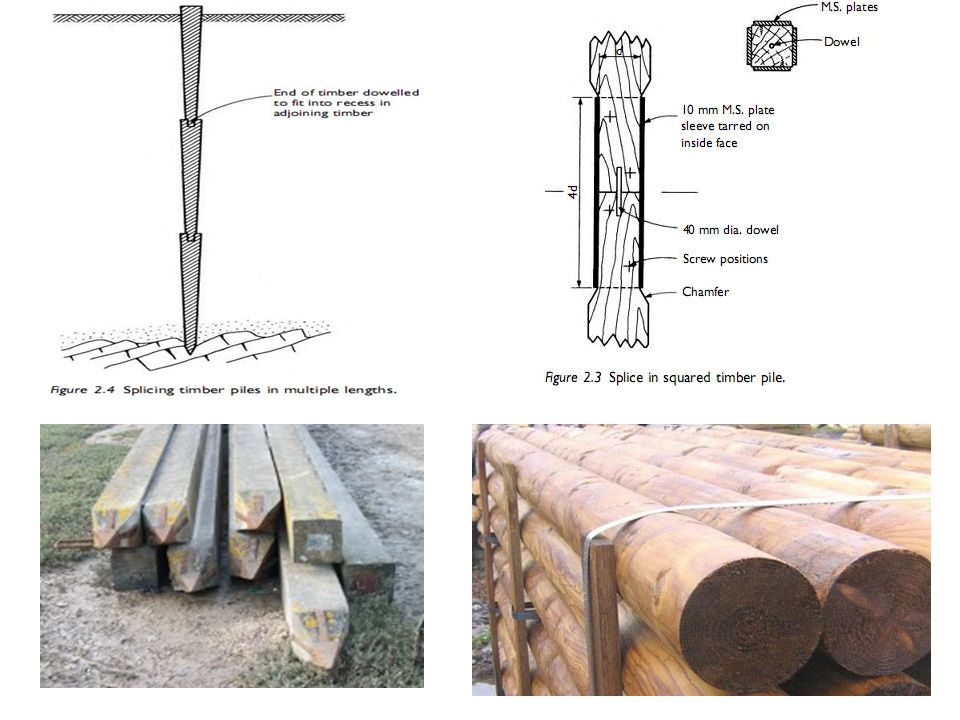 End of timber dowelled to fit into recess in adjoining timber

Figure 2.4 Splicing timber piles in multiple lengths.

M.S. plates

Dowel

d

4d

10 mm M.S. plate sleeve tarred on inside face

40 mm dia. dowel

Screw positions

Chamfer

Figure 2.3 Splice in squared timber pile.