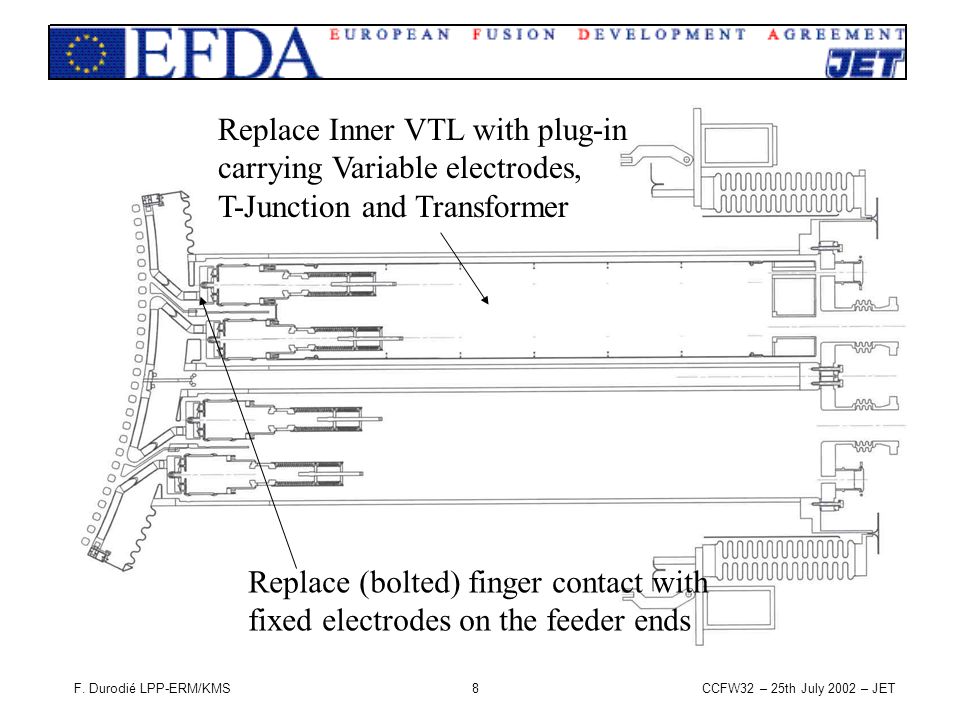 EFDA EUROPEAN FUSION DEVELOPMENT AGREEMENT
JET

Replace Inner VTL with plug-in carrying Variable electrodes, T-Junction and Transformer

Replace (bolted) finger contact with fixed electrodes on the feeder ends

F. Durodié LPP-ERM/KMS 8 CCFW32 – 25th July 2002 – JET