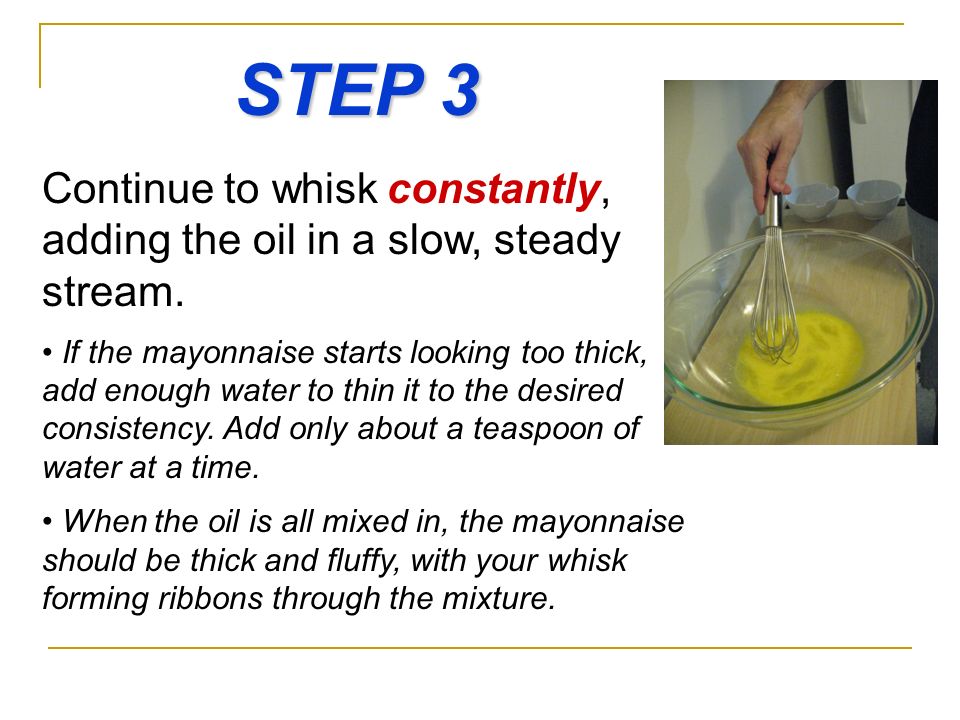 STEP 3

Continue to whisk constantly, adding the oil in a slow, steady stream.

• If the mayonnaise starts looking too thick, add enough water to thin it to the desired consistency. Add only about a teaspoon of water at a time.

• When the oil is all mixed in, the mayonnaise should be thick and fluffy, with your whisk forming ribbons through the mixture.