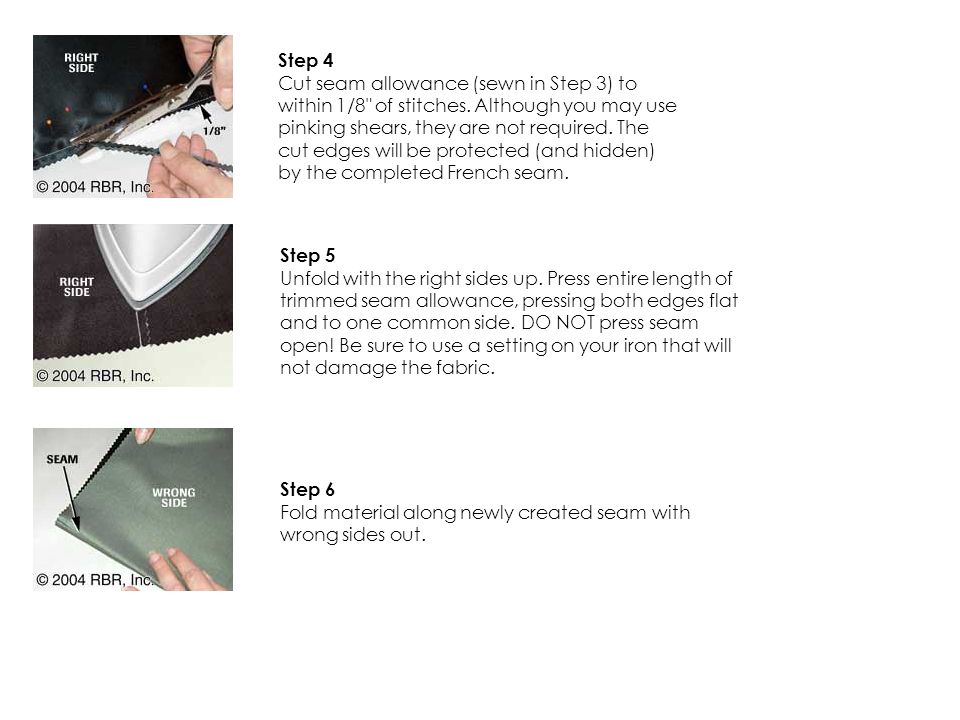 RIGHT SIDE

1/8"

© 2004 RBR, Inc.

Step 4
Cut seam allowance (sewn in Step 3) to within 1/8" of stitches. Although you may use pinking shears, they are not required. The cut edges will be protected (and hidden) by the completed French seam.

RIGHT SIDE

© 2004 RBR, Inc.

Step 5
Unfold with the right sides up. Press entire length of trimmed seam allowance, pressing both edges flat and to one common side. DO NOT press seam open! Be sure to use a setting on your iron that will not damage the fabric.

SEAM

WRONG SIDE

© 2004 RBR, Inc.

Step 6
Fold material along newly created seam with wrong sides out.