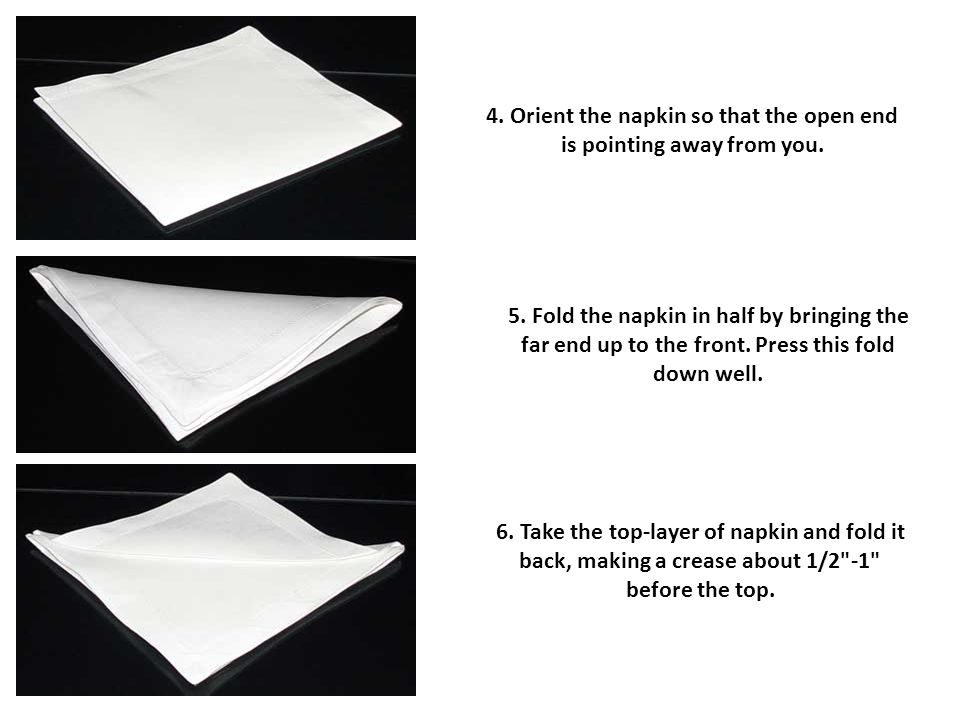 4. Orient the napkin so that the open end is pointing away from you.

5. Fold the napkin in half by bringing the far end up to the front. Press this fold down well.

6. Take the top-layer of napkin and fold it back, making a crease about 1/2"-1" before the top.