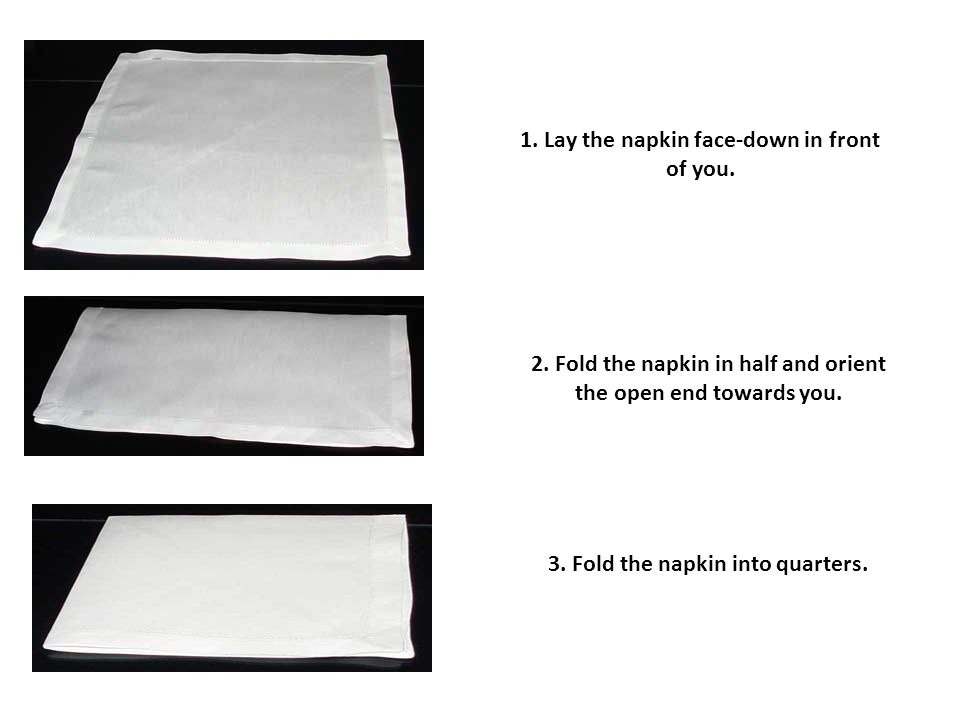 1. Lay the napkin face-down in front of you.

2. Fold the napkin in half and orient the open end towards you.

3. Fold the napkin into quarters.