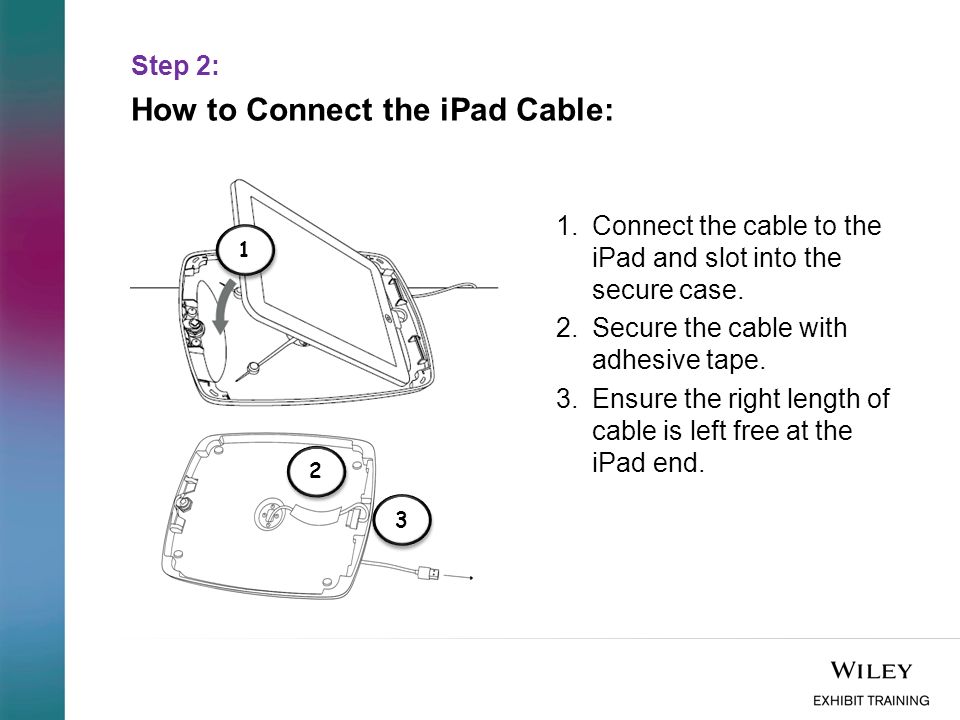 Step 2:
How to Connect the iPad Cable:

1

2

3

1. Connect the cable to the iPad and slot into the secure case.
2. Secure the cable with adhesive tape.
3. Ensure the right length of cable is left free at the iPad end.

WILEY
EXHIBIT TRAINING