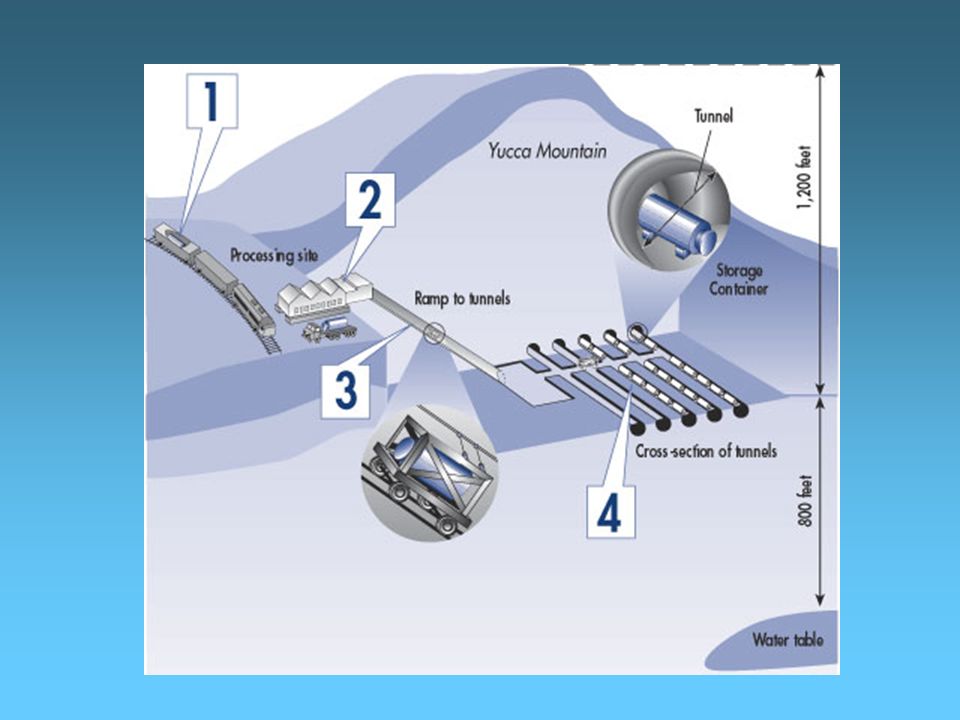 1

Yucca Mountain

Tunnel

1,200 feet

2

Processing site

Storage Container

Ramp to tunnels

3

Cross-section of tunnels

4

800 feet

Water table