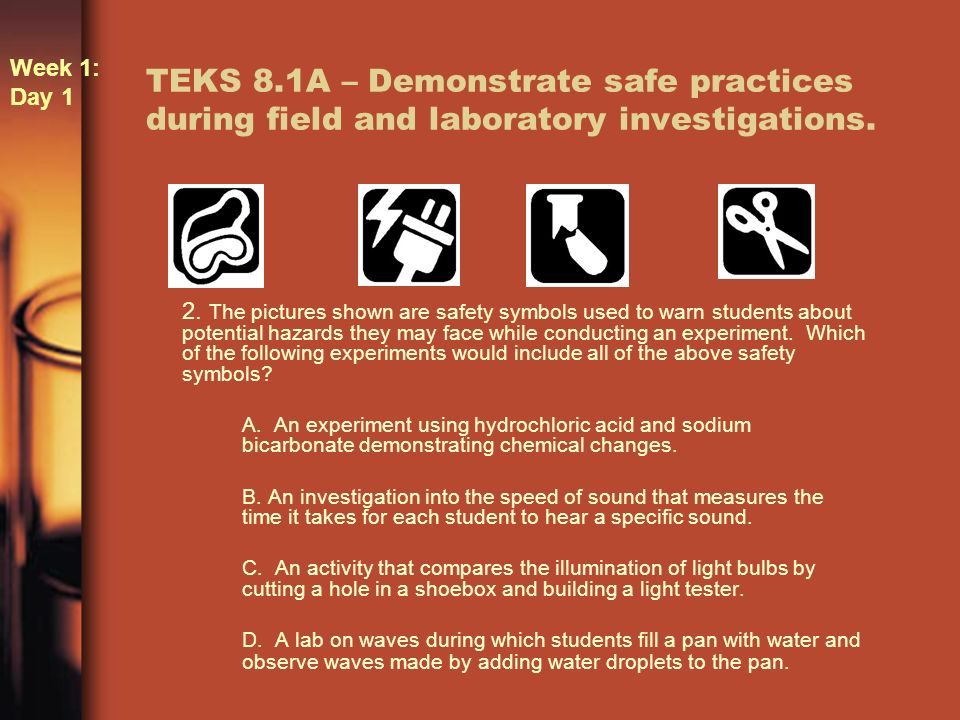 Week 1: Day 1

TEKS 8.1A – Demonstrate safe practices during field and laboratory investigations.

2. The pictures shown are safety symbols used to warn students about potential hazards they may face while conducting an experiment. Which of the following experiments would include all of the above safety symbols?

A. An experiment using hydrochloric acid and sodium bicarbonate demonstrating chemical changes.

B. An investigation into the speed of sound that measures the time it takes for each student to hear a specific sound.

C. An activity that compares the illumination of light bulbs by cutting a hole in a shoebox and building a light tester.

D. A lab on waves during which students fill a pan with water and observe waves made by adding water droplets to the pan.